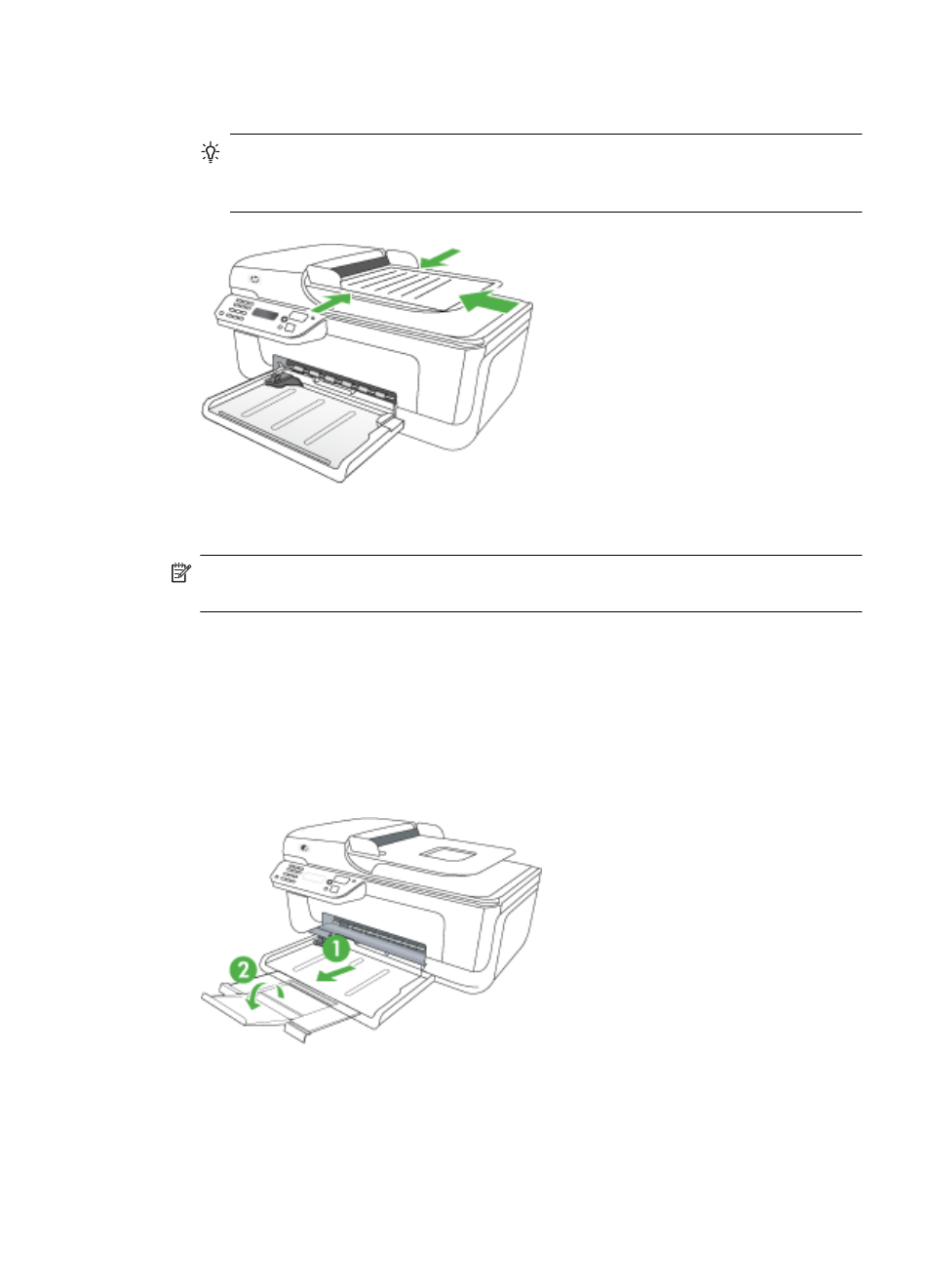 1

2