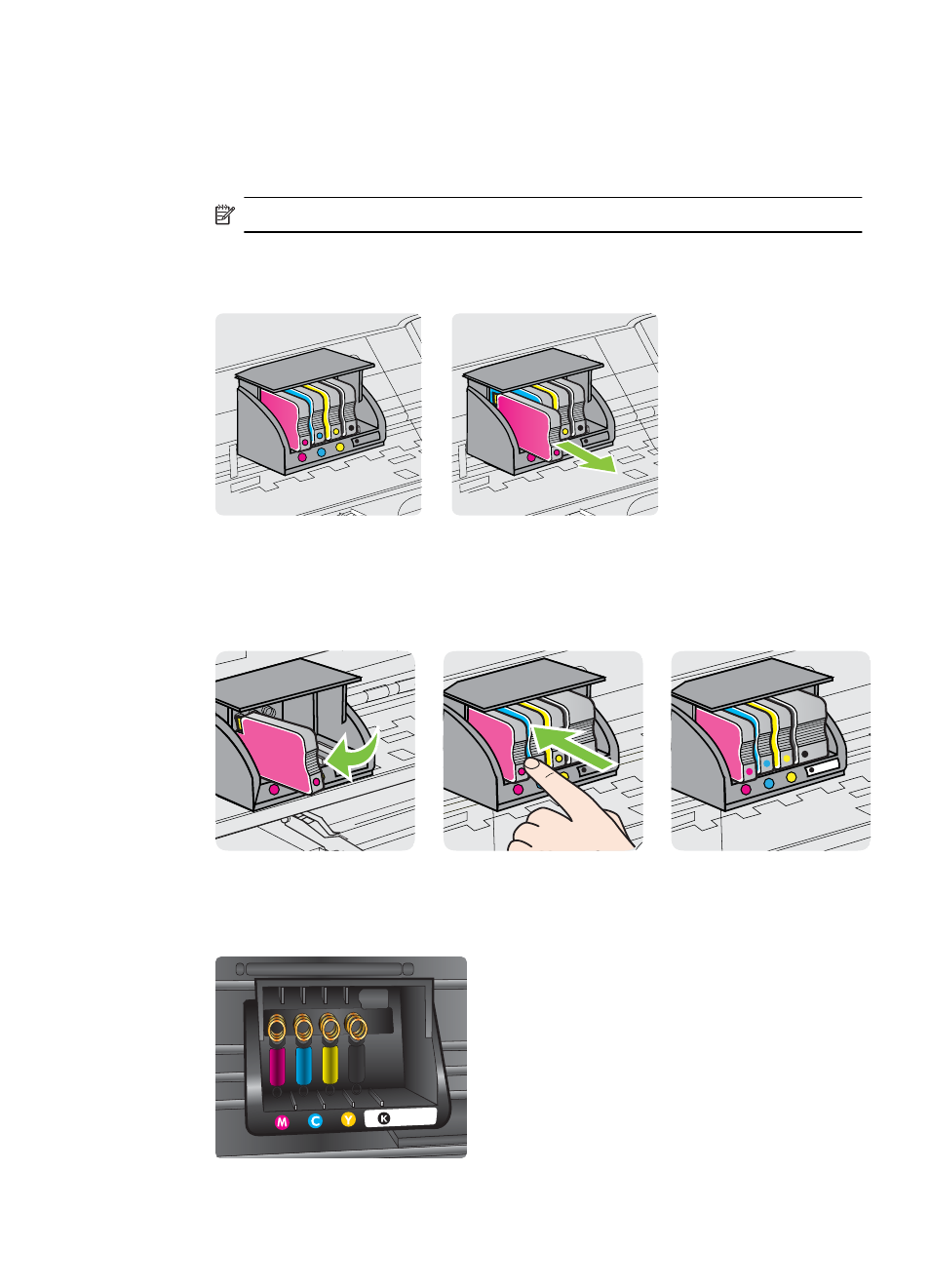 M

C

Y

K