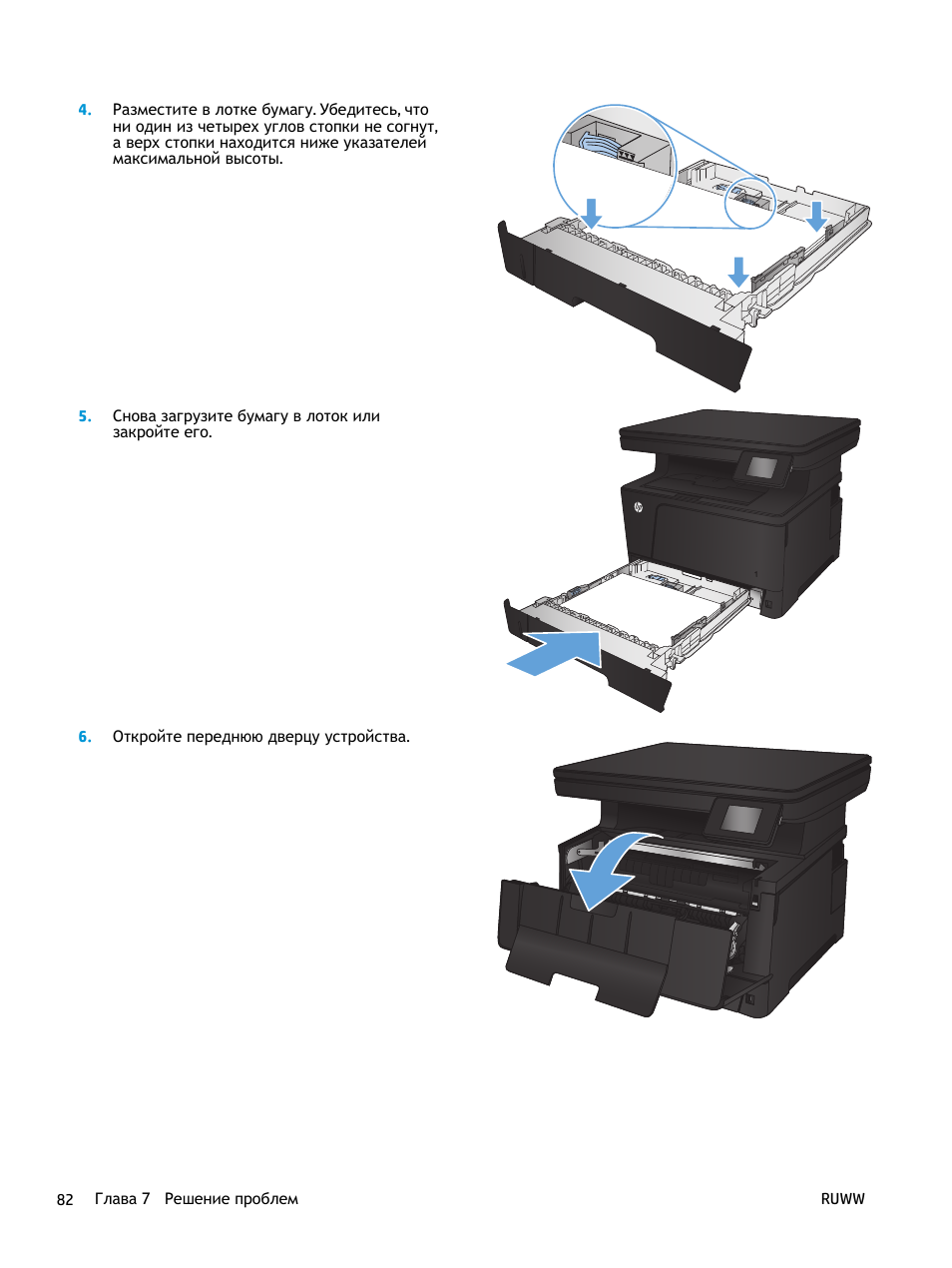 4. Разместите в лотке бумагу. Убедитесь, что ни один из четырех углов стопки не согнут, а верх стопки находится ниже указателей максимальной высоты.

5. Снова загрузите бумагу в лоток или закройте его.

6. Откройте переднюю дверцу устройства.

82 Глава 7 Решение проблем RUWW