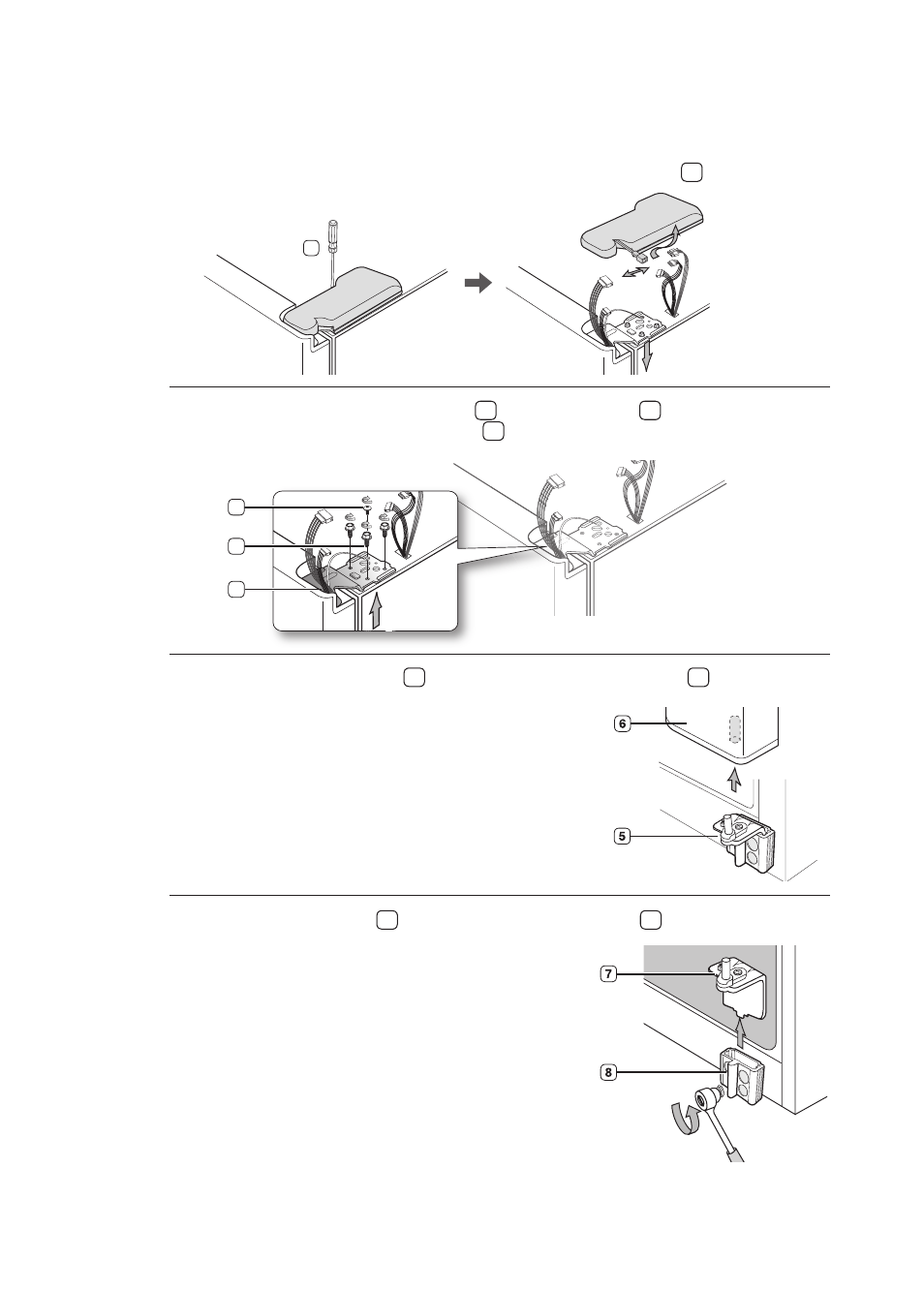 6

5

7

8