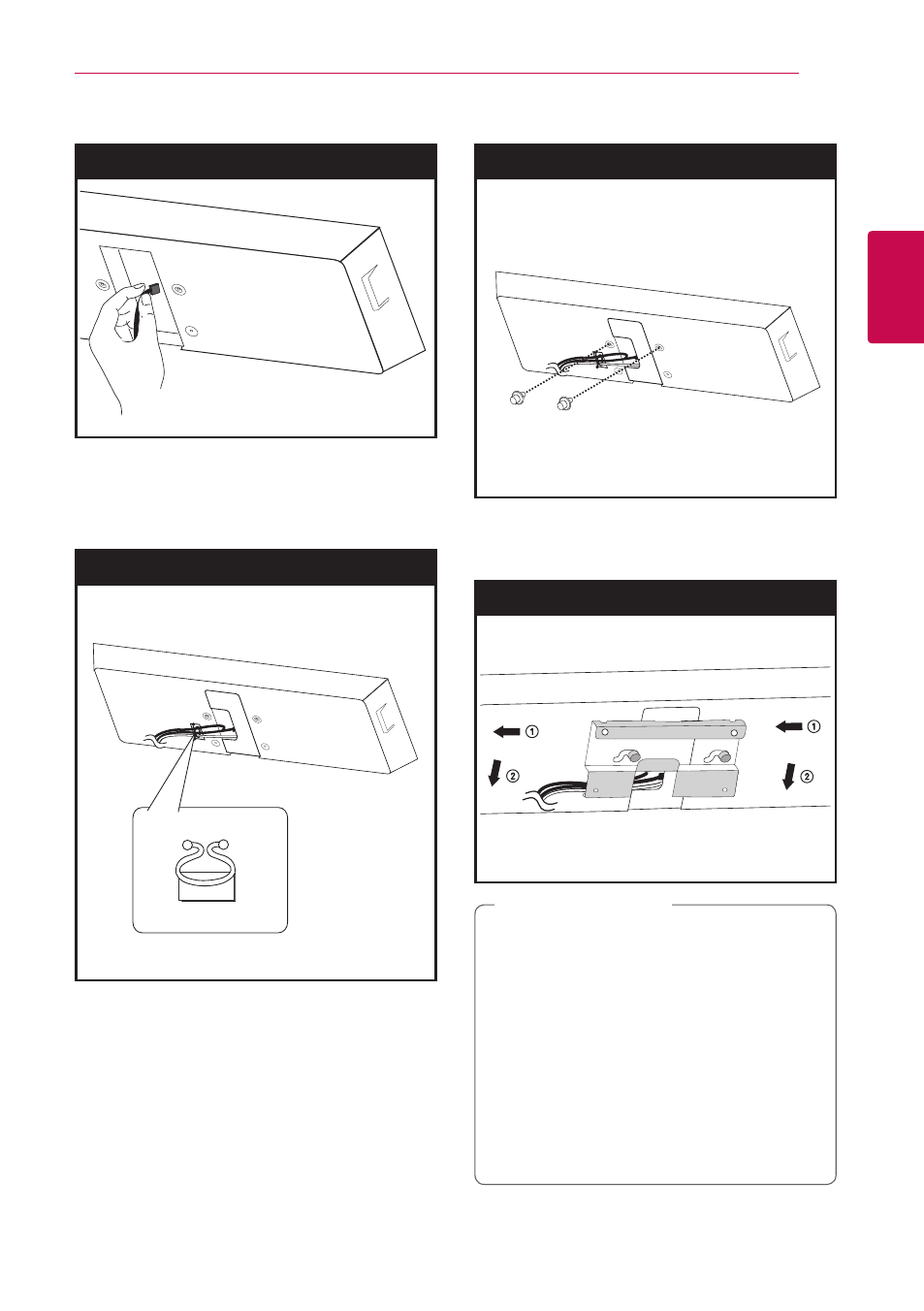 ① ②

① ②