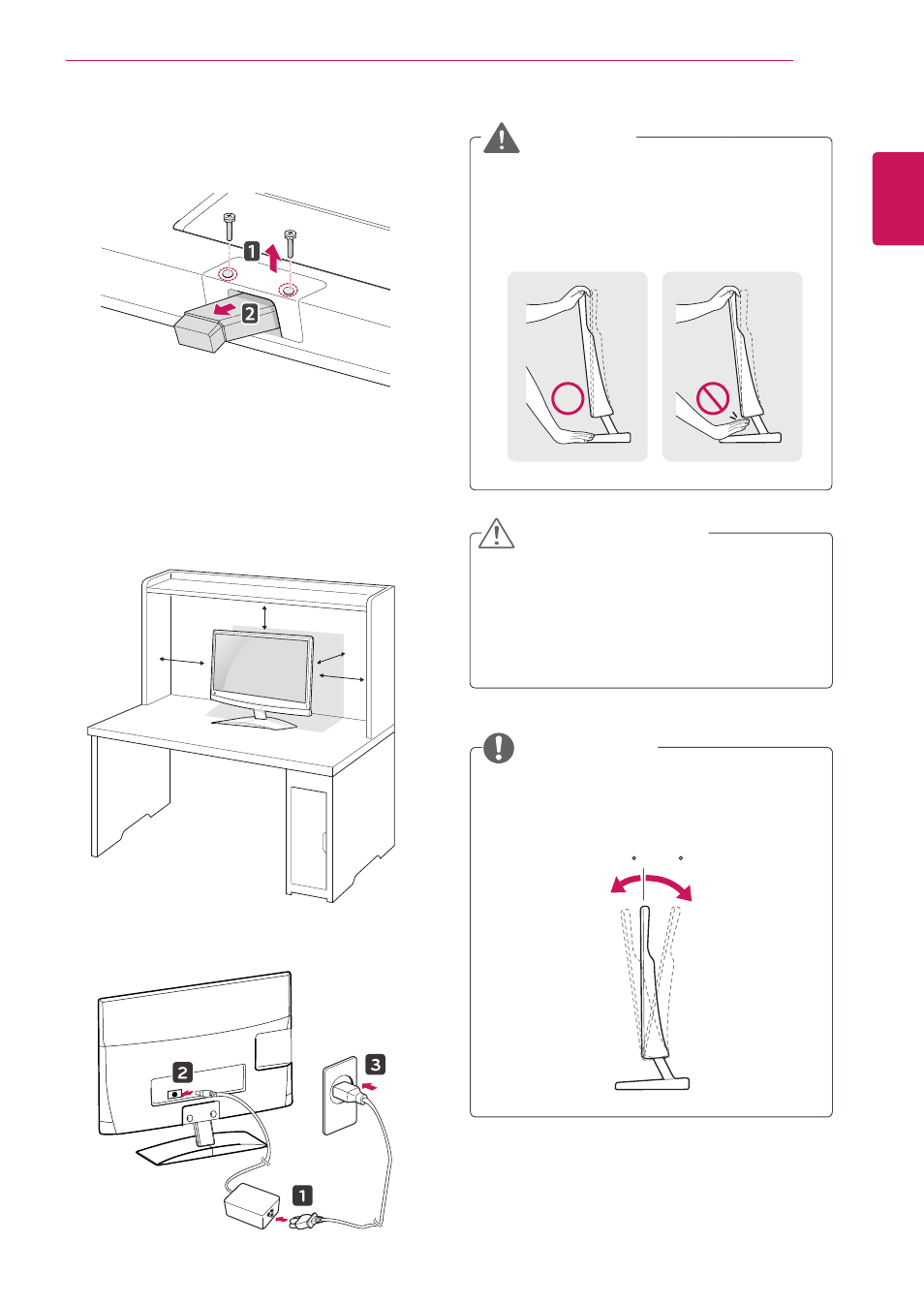 1
2
2
3
1