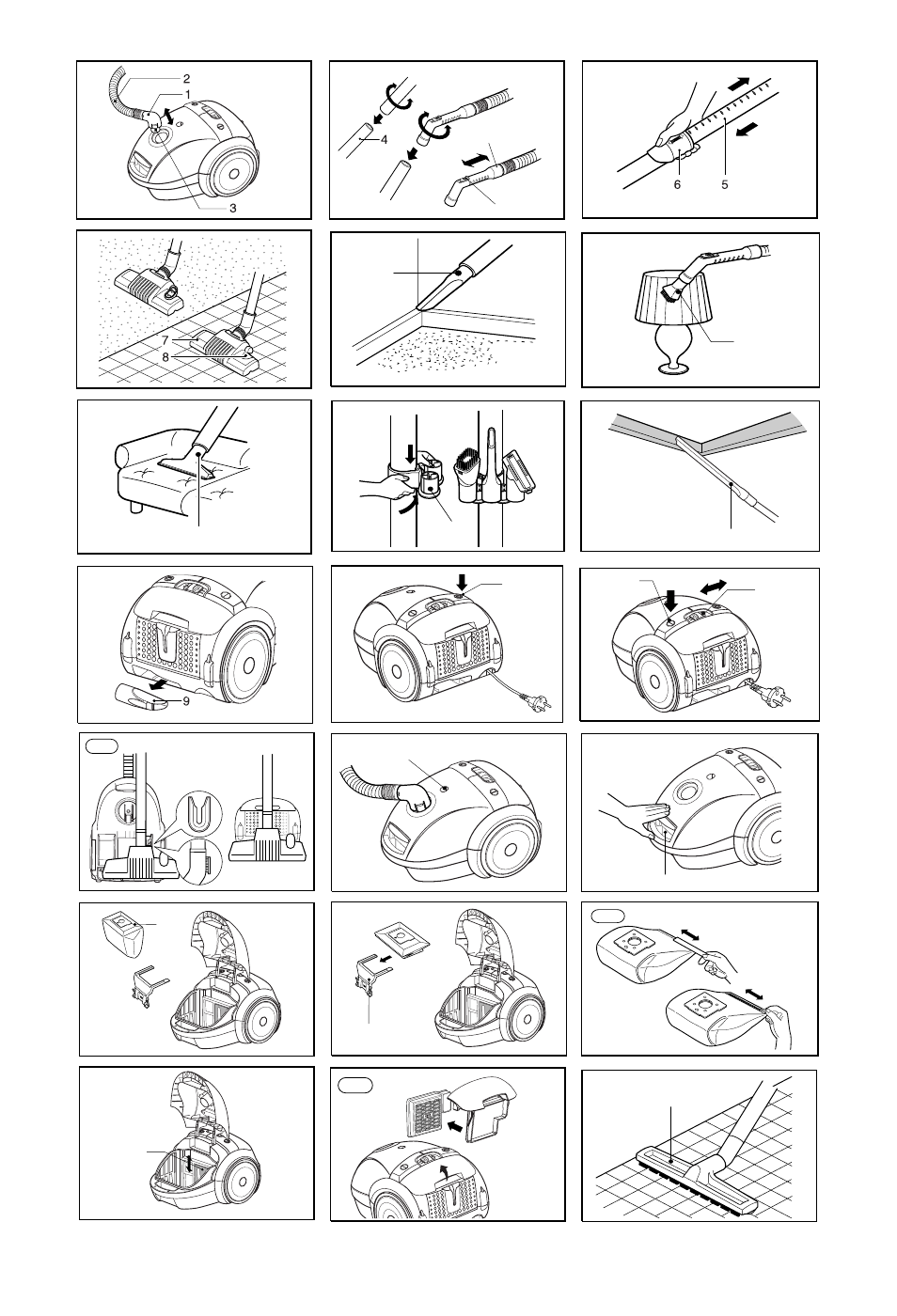 2
1
3

4

6 5

7
8

9