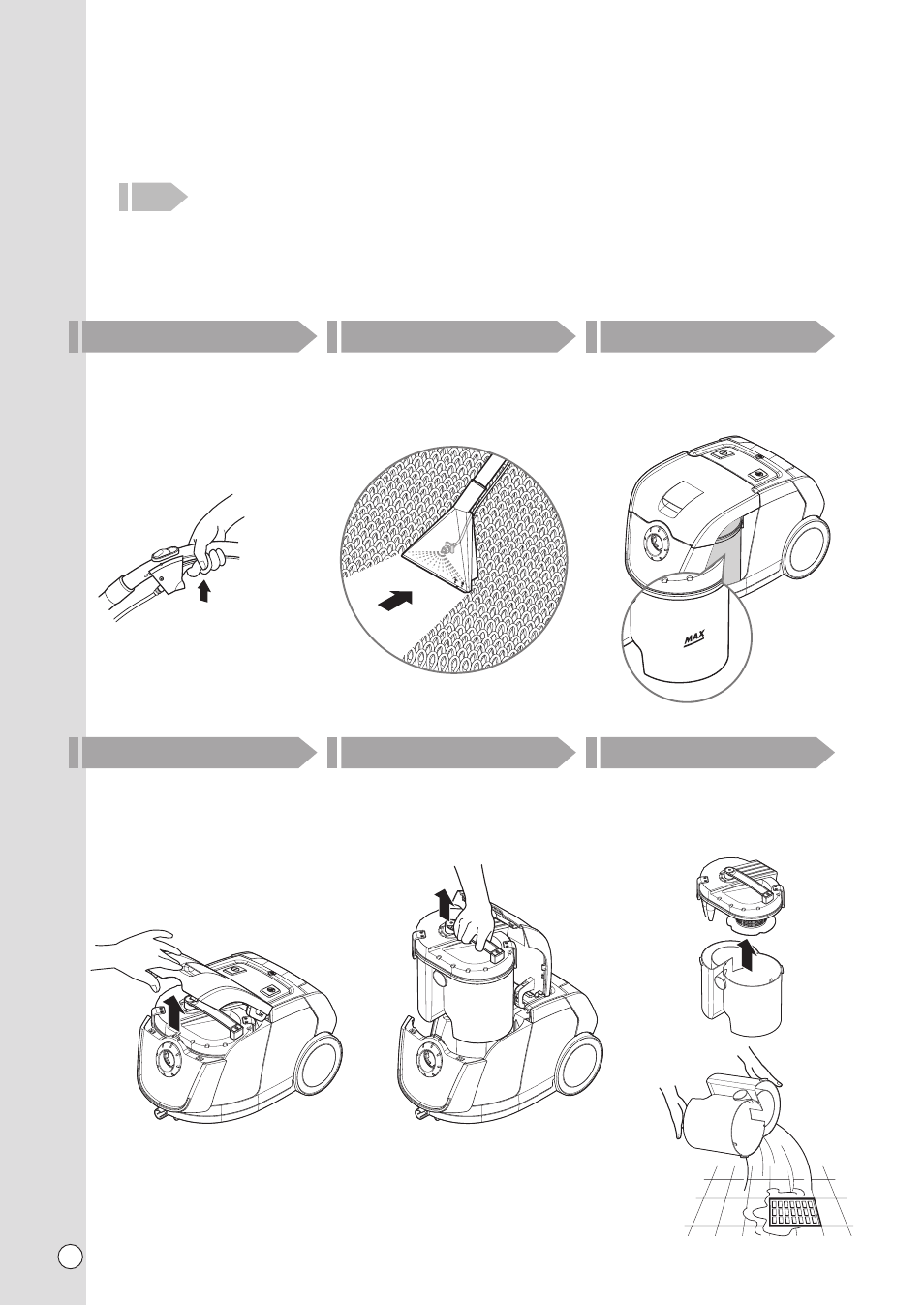 MAX