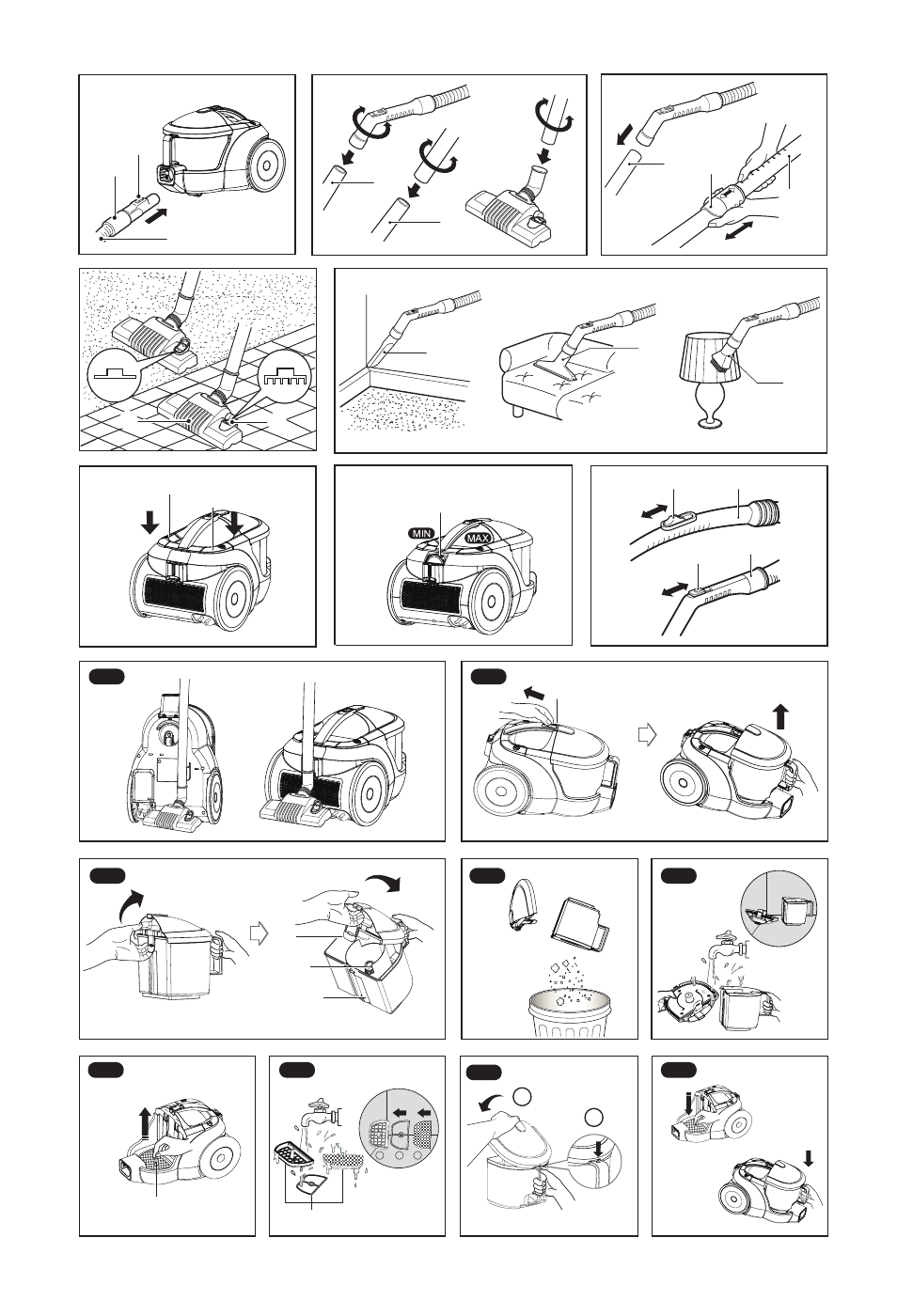 MIN

MAX