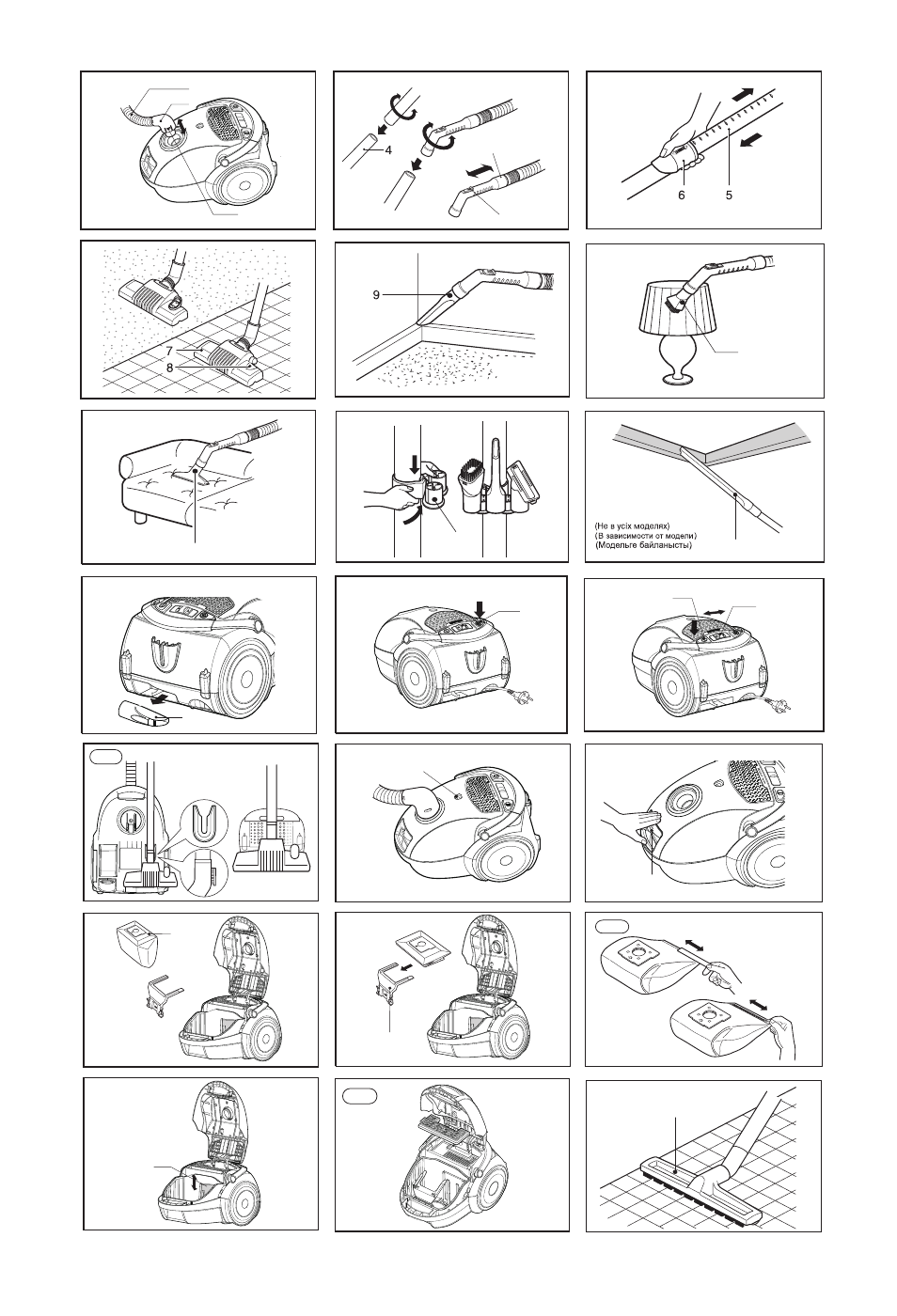 4

6
5

7
8

9

(Не в усіх моделях)
(В зависимости от модели)
(Модельге байланысты)