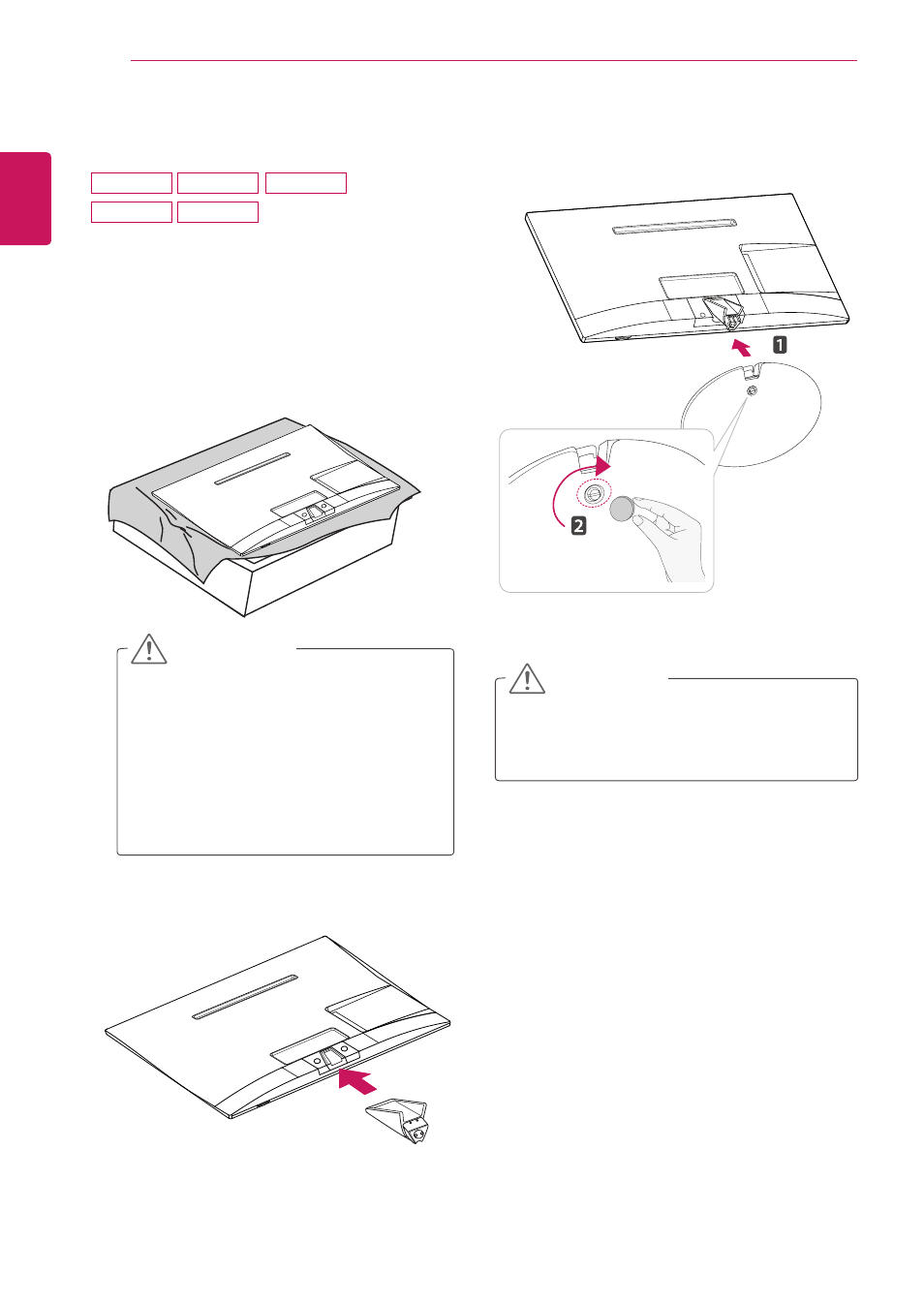 1

2