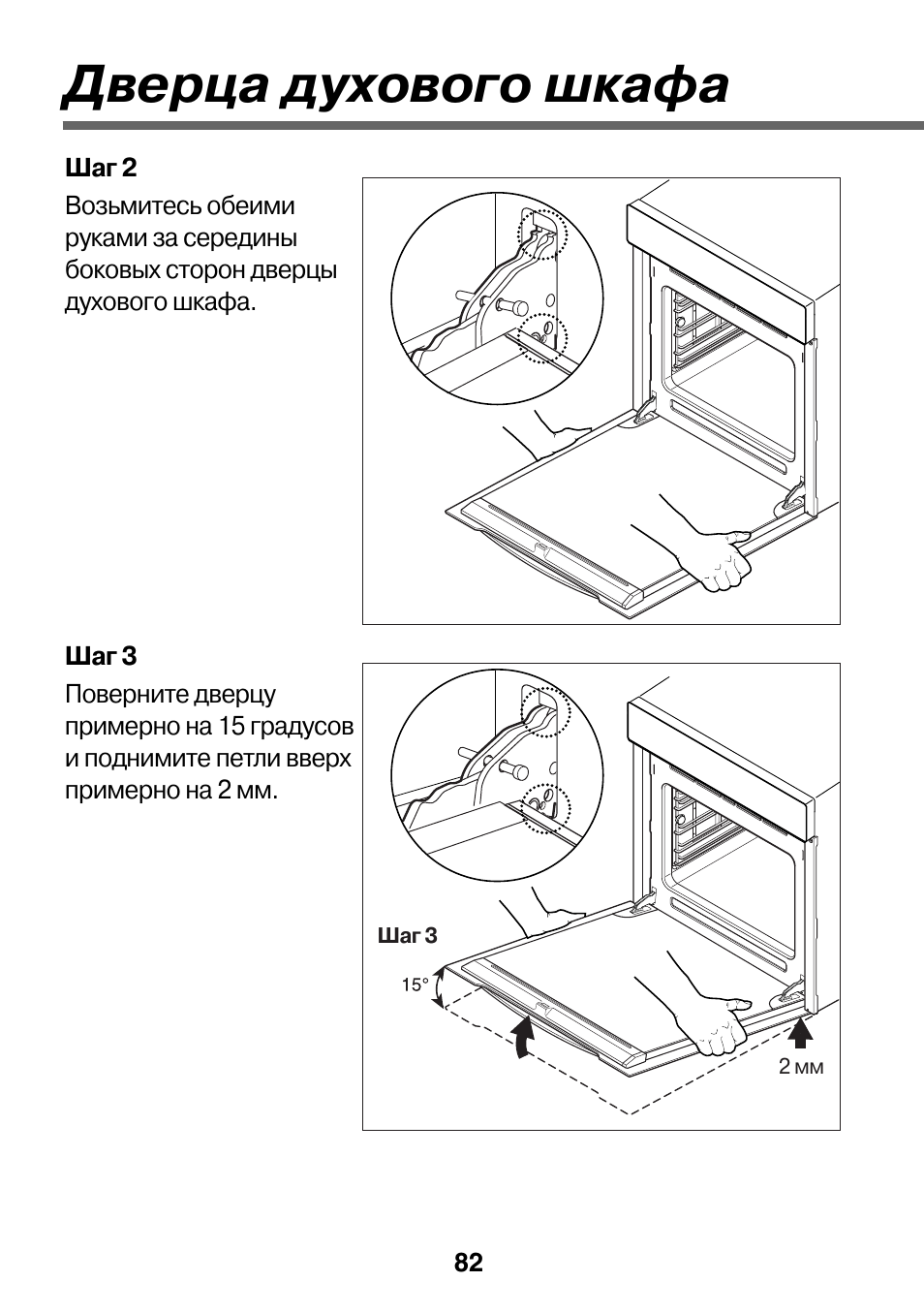 Дверца духового шкафа

Шаг 2

Возьмитесь обеими руками за середины боковых сторон дверцы духового шкафа.

Шаг 3

Поверните дверцу примерно на 15 градусов и поднимите петли вверх примерно на 2 мм.

Шаг 3

15°

2 мм

82