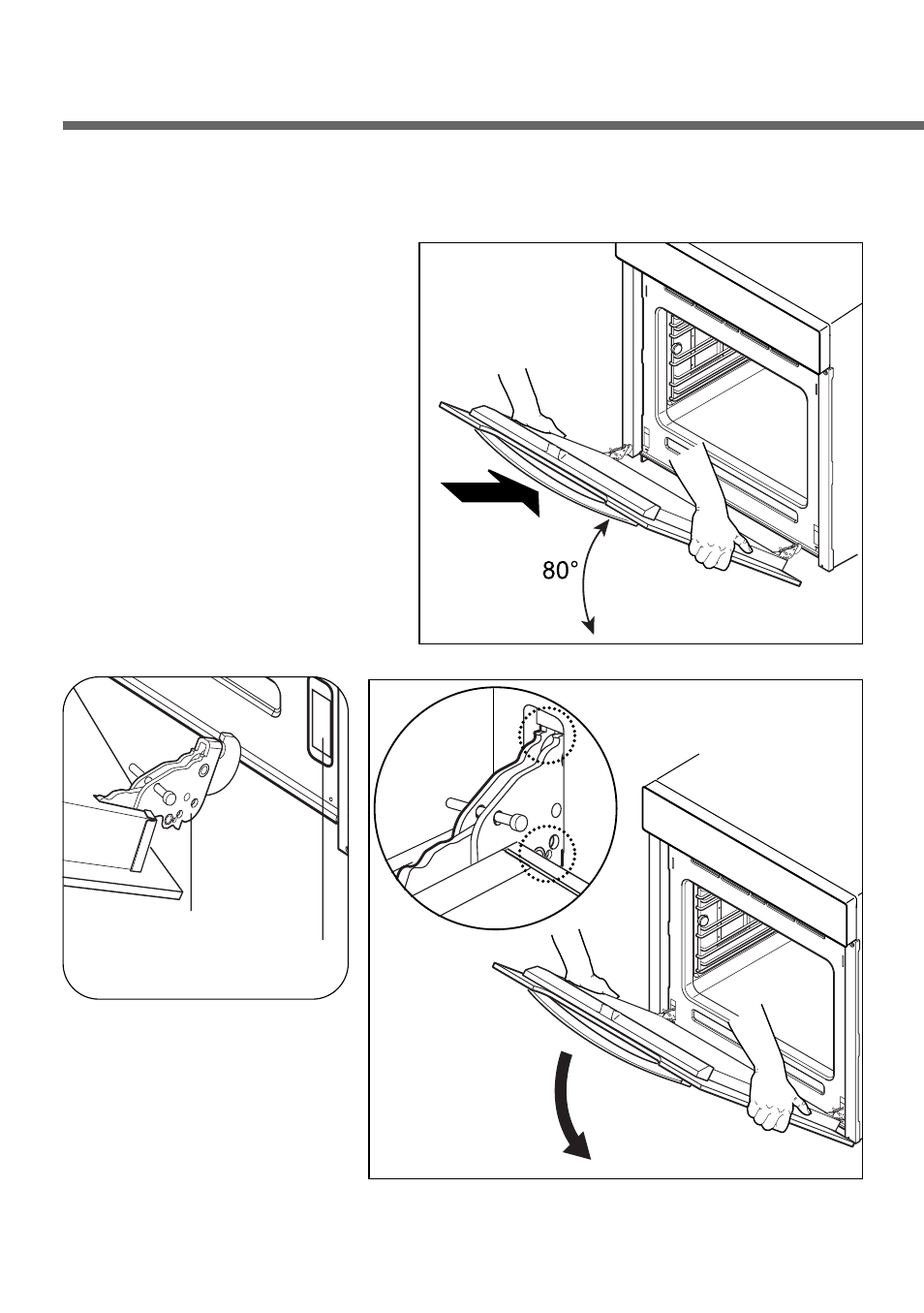 80°