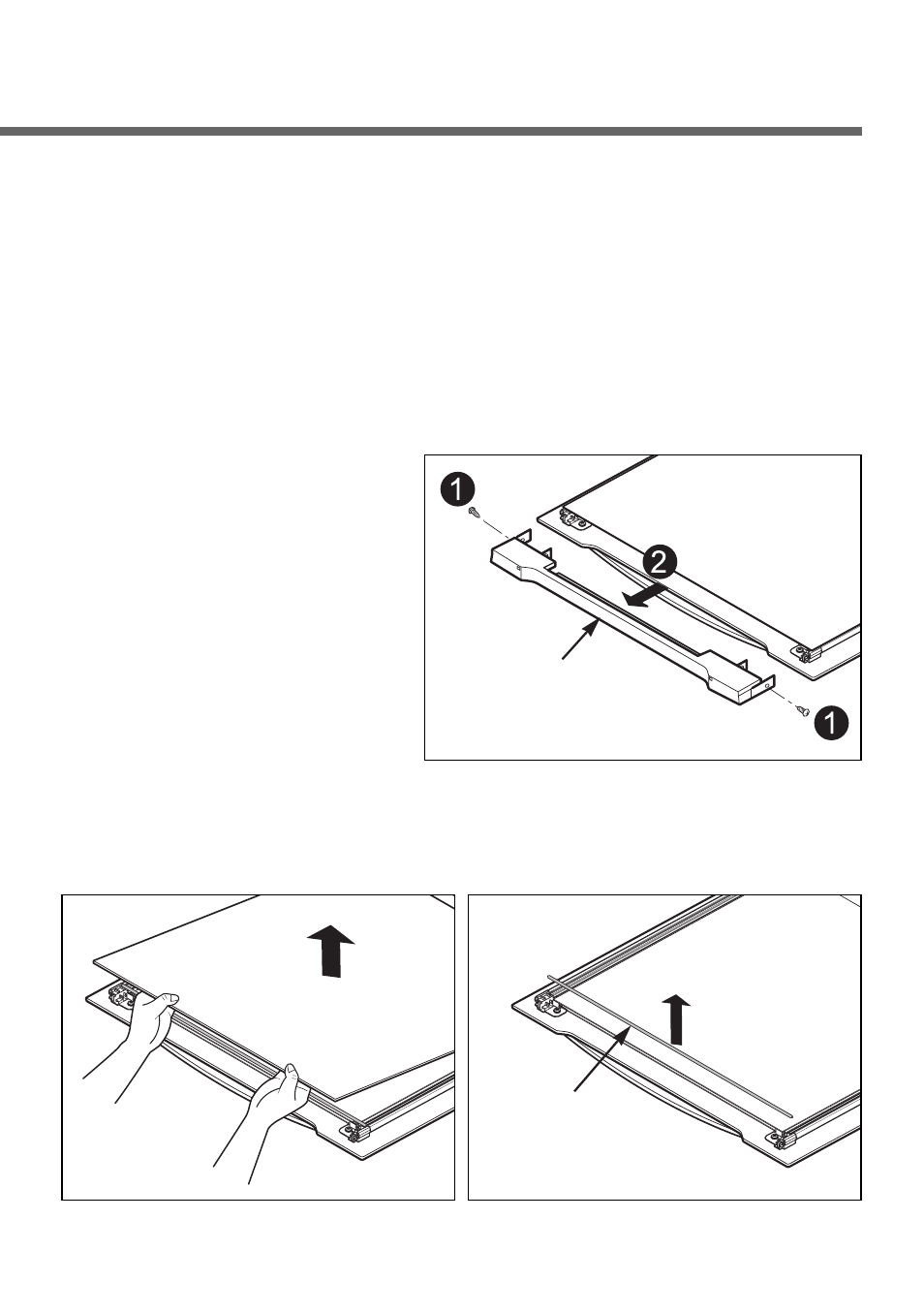 1

2

1