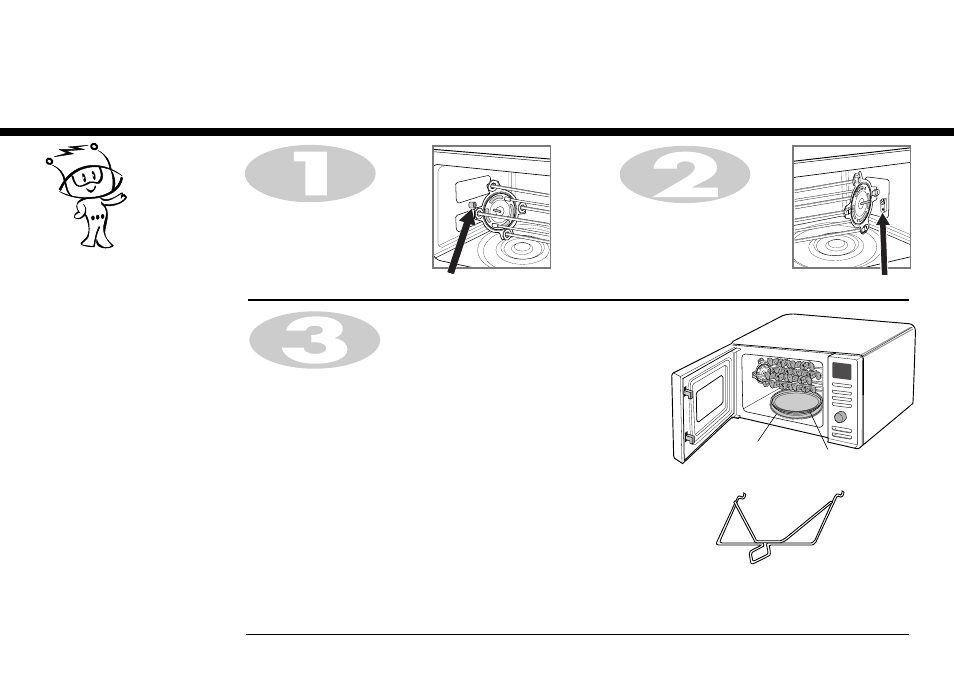 1

2

3