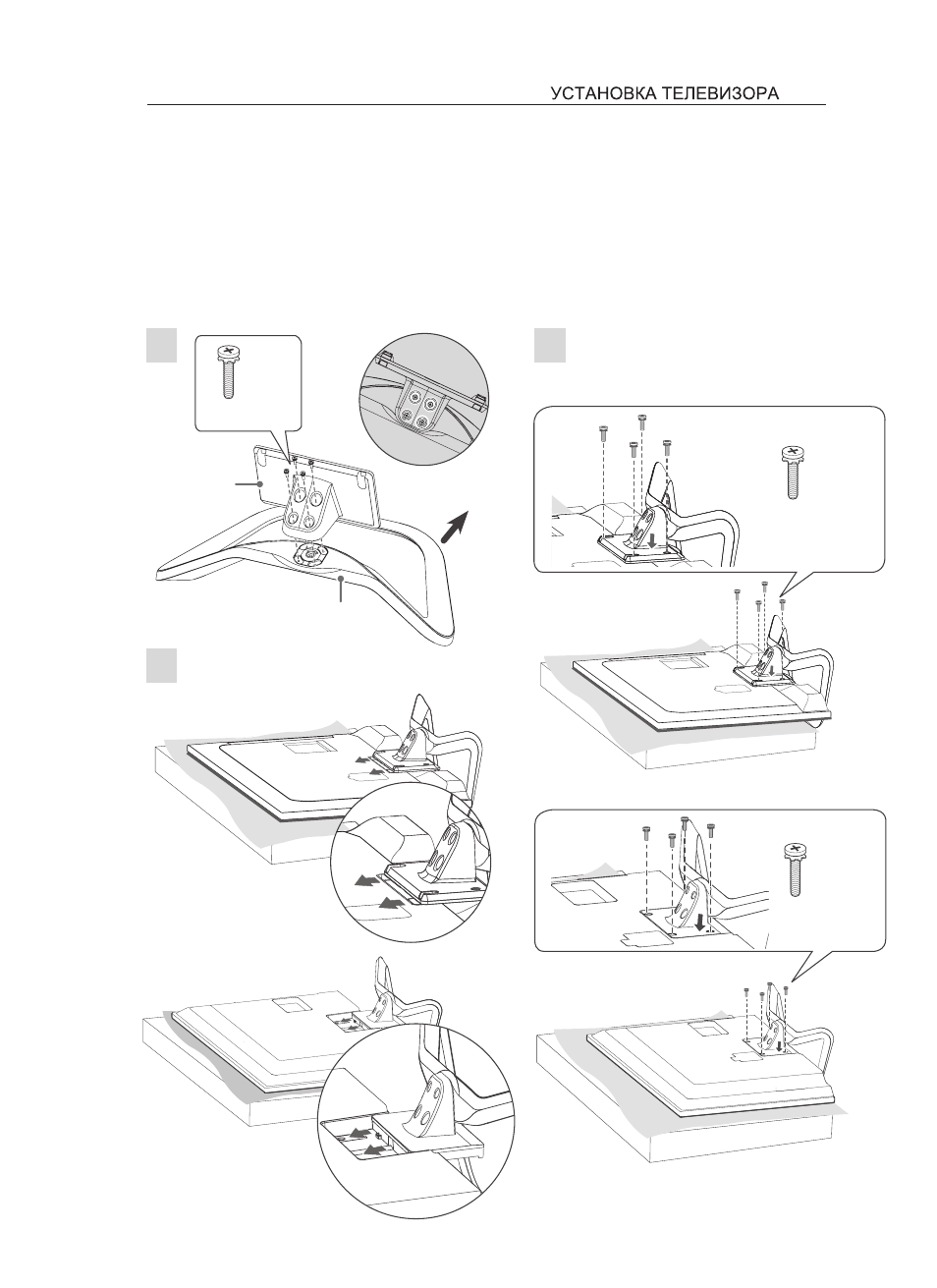 УСТАНОВКА ТЕЛЕВИЗОРА