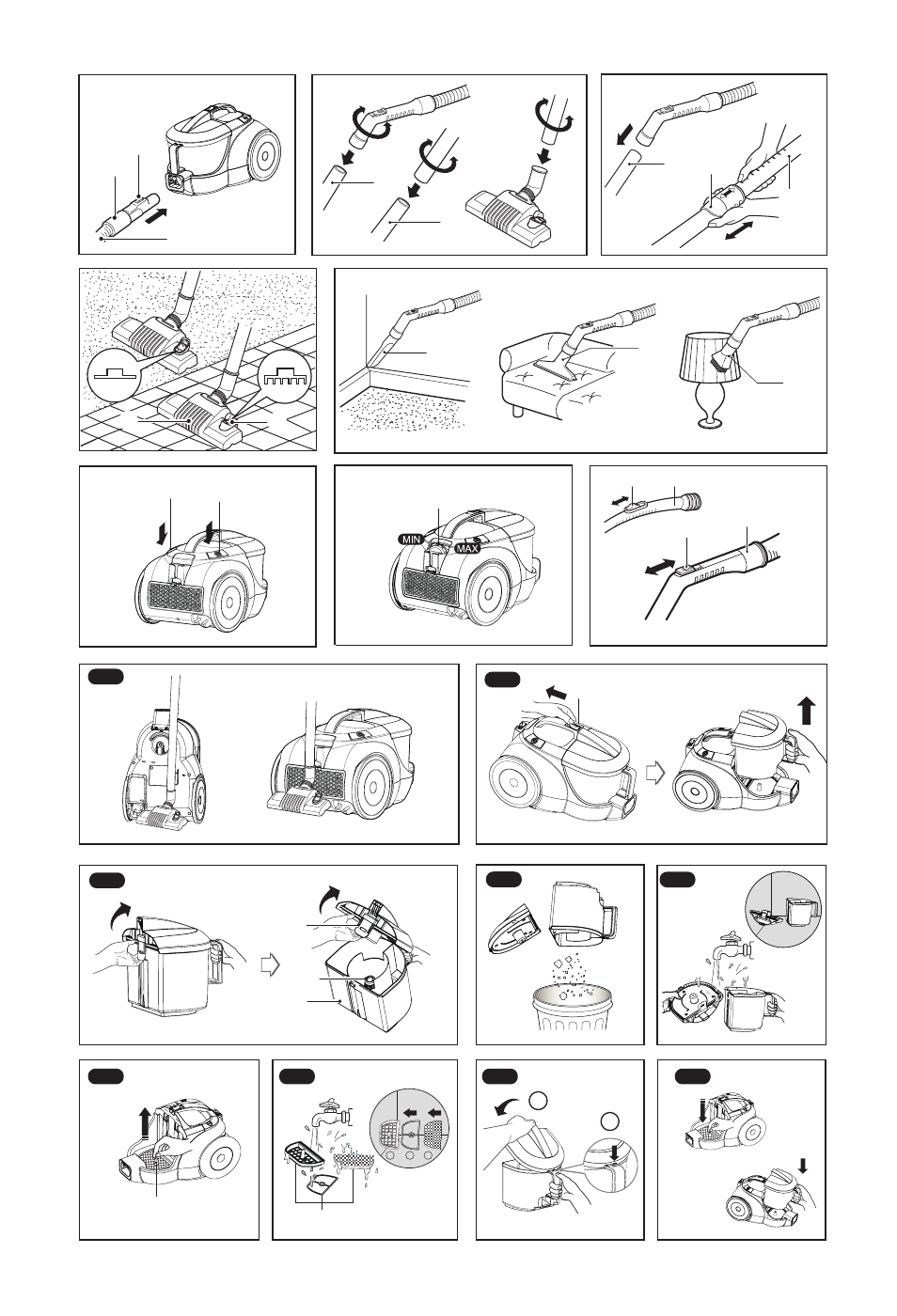 MIN
MAX