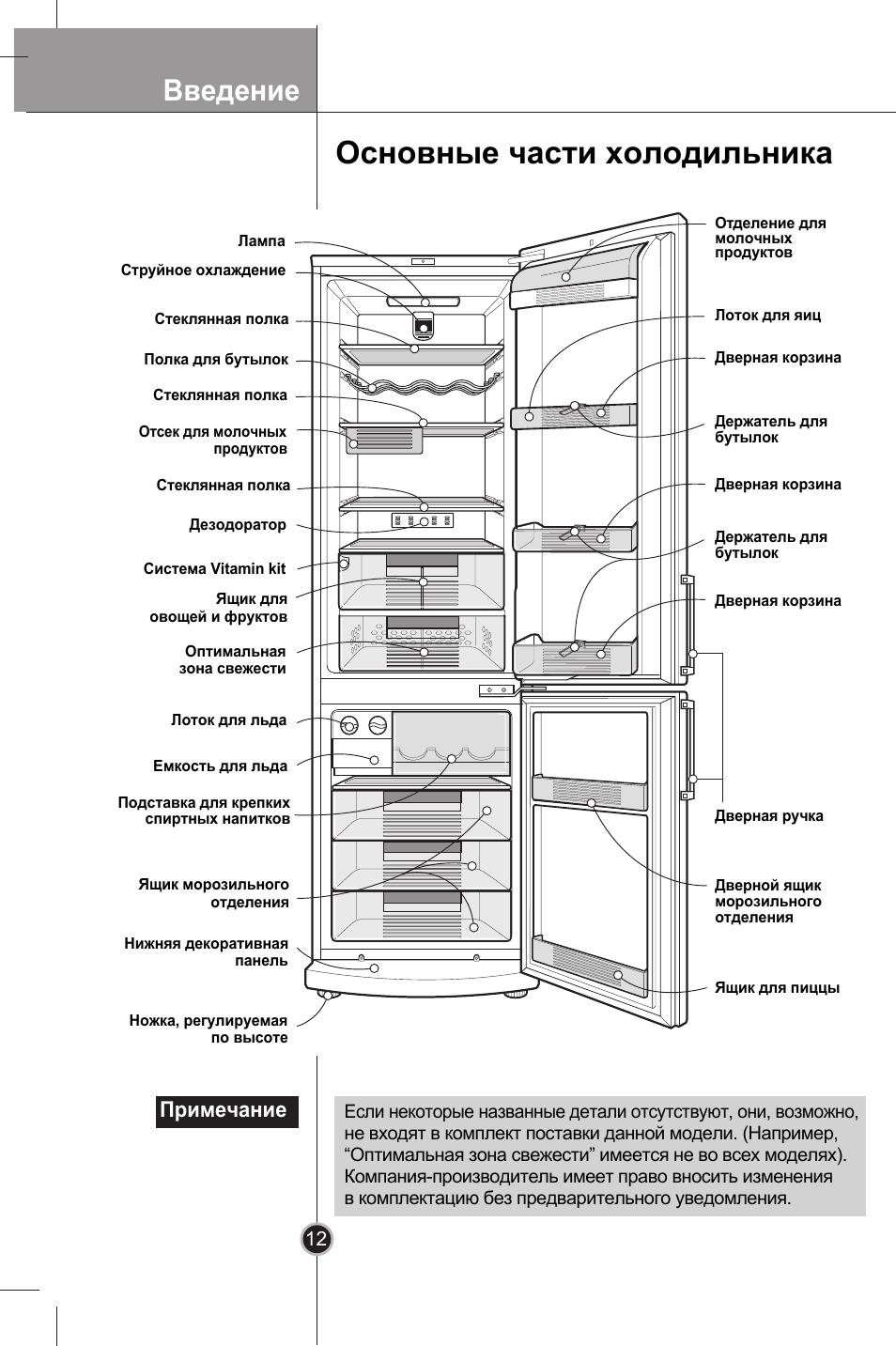 Введение

Основные части холодильника

Лампа

Струйное охлаждение

Стеклянная полка

Полка для бутылок

Стеклянная полка

Отсек для молочных продуктов

Стеклянная полка

Дезодоратор

Система Vitamin kit

Ящик для овощей и фруктов

Оптимальная зона свежести

Лоток для льда

Емкость для льда

Подставка для крепких спиртных напитков

Ящик морозильного отделения

Нижняя декоративная панель

Ножка, регулируемая по высоте

Отделение для молочных продуктов

Лоток для яиц

Дверная корзина

Держатель для бутылок

Дверная корзина

Держатель для бутылок

Дверная корзина

Дверная ручка

Дверной ящик морозильного отделения

Ящик для пиццы

Примечание

Если некоторые названные детали отсутствуют, они, возможно, не входят в комплект поставки данной модели. (Например, “Оптимальная зона свежести” имеется не во всех моделях). Компания-производитель имеет право вносить изменения в комплектацию без предварительного уведомления.

12