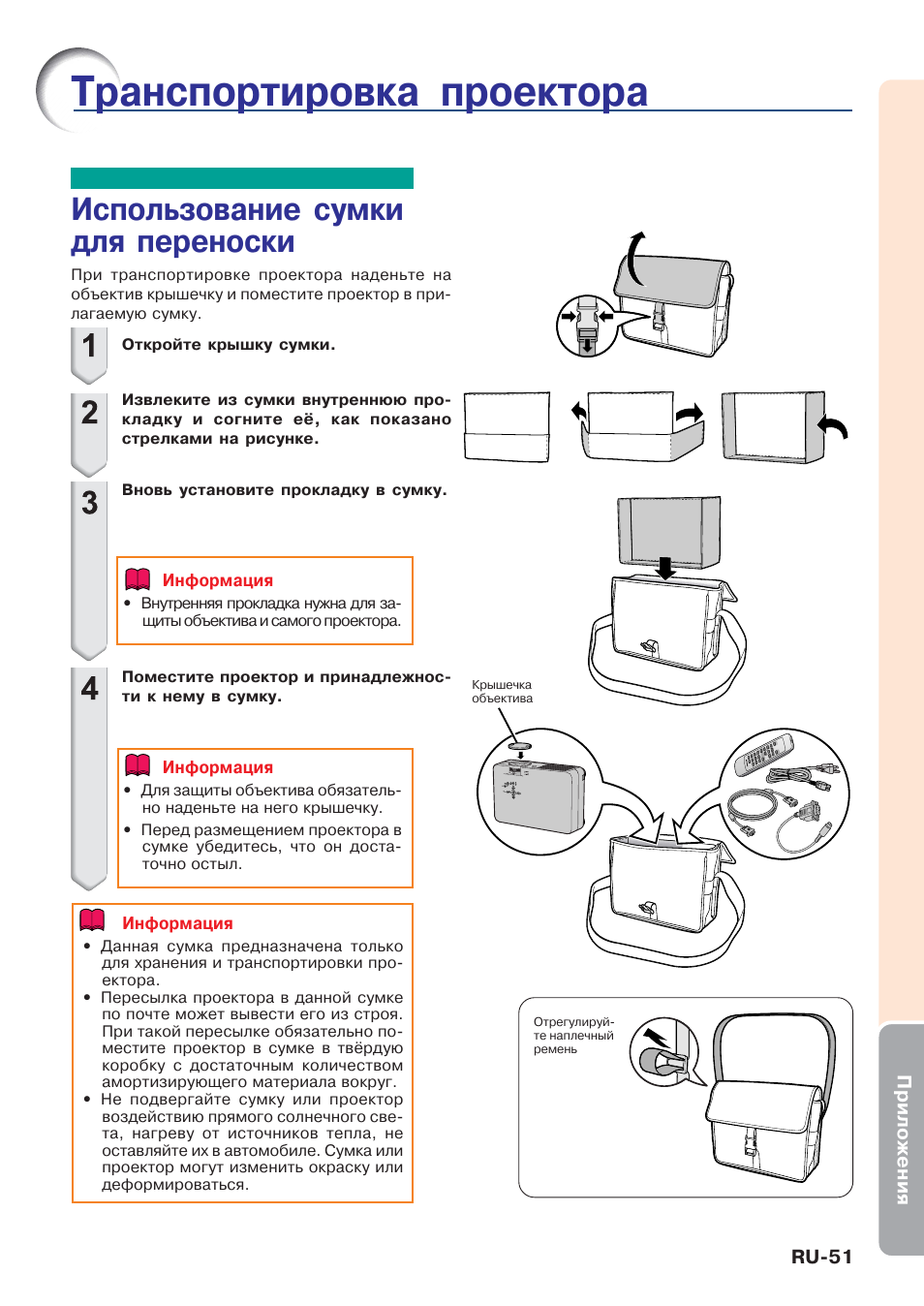 Транспортировка проектора

Использование сумки для переноски

При транспортировке проектора наденьте на объектив крышечку и поместите проектор в прилагаемую сумку.

1 Откройте крышку сумки.

2 Извлеките из сумки внутреннюю прокладку и согните её, как показано стрелками на рисунке.

3 Вновь установите прокладку в сумку.

Информация
• Внутренняя прокладка нужна для защиты объектива и самого проектора.

4 Поместите проектор и принадлежности к нему в сумку.

Информация
• Для защиты объектива обязательно наденьте на него крышечку.
• Перед размещением проектора в сумке убедитесь, что он достаточно остыл.

Информация
• Данная сумка предназначена только для хранения и транспортировки проектора.
• Пересылка проектора в данной сумке по почте может вывести его из строя. При такой пересылке обязательно поместите проектор в сумке в твёрдую коробку с достаточным количеством амортизирующего материала вокруг.
• Не подвергайте сумку или проектор воздействию прямого солнечного света, нагреву от источников тепла, не оставляйте их в автомобиле. Сумка или проектор могут изменить окраску или деформироваться.

Крышечка объектива

Отрегулируйте наплечный ремень

Приложения

RU-51