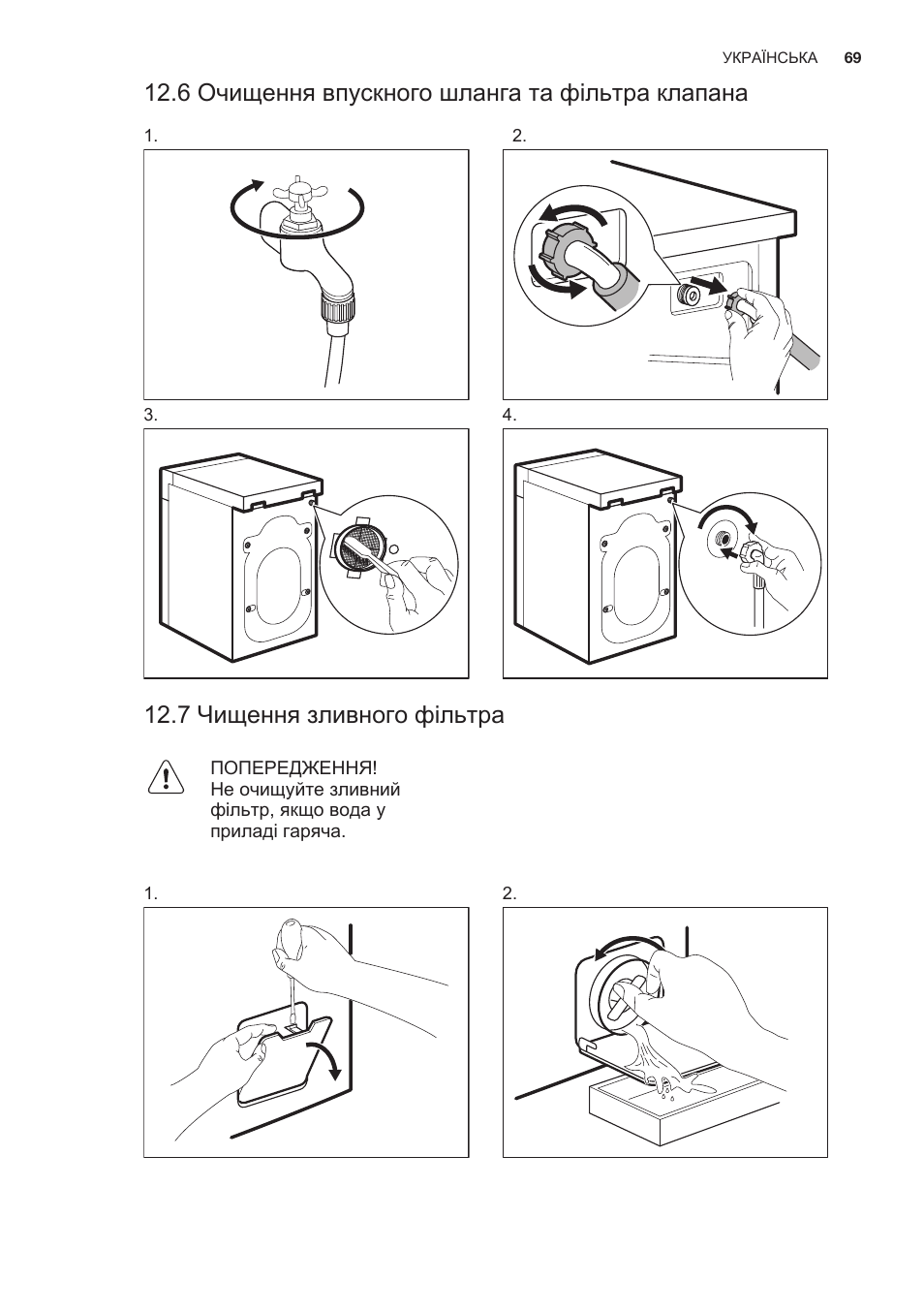 УКРАЇНСЬКА 69

12.6 Очищення впускного шланга та фільтра клапана

1.

2.

3.

4.

12.7 Чищення зливного фільтра

ПОПЕРЕДЖЕННЯ!
Не очищуйте зливний фільтр, якщо вода у приладі гаряча.

1.

2.