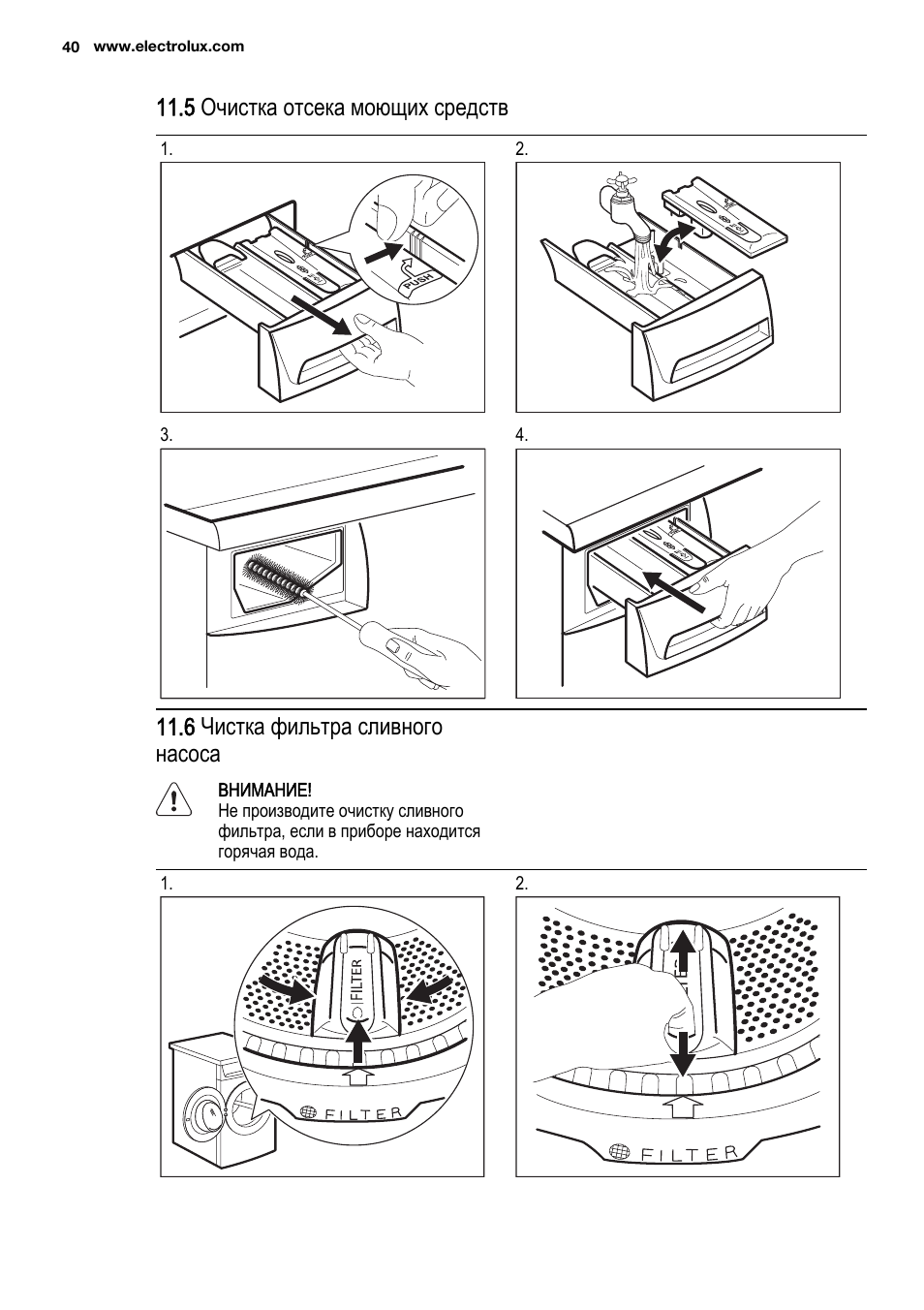 40 www.electrolux.com

11.5 Очистка отсека моющих средств

1.

PUSH

2.

3.

4.

11.6 Чистка фильтра сливного насоса

ВНИМАНИЕ!
Не производите очистку сливного фильтра, если в приборе находится горячая вода.

1.

FILTER

FILTER

2.

FILTER