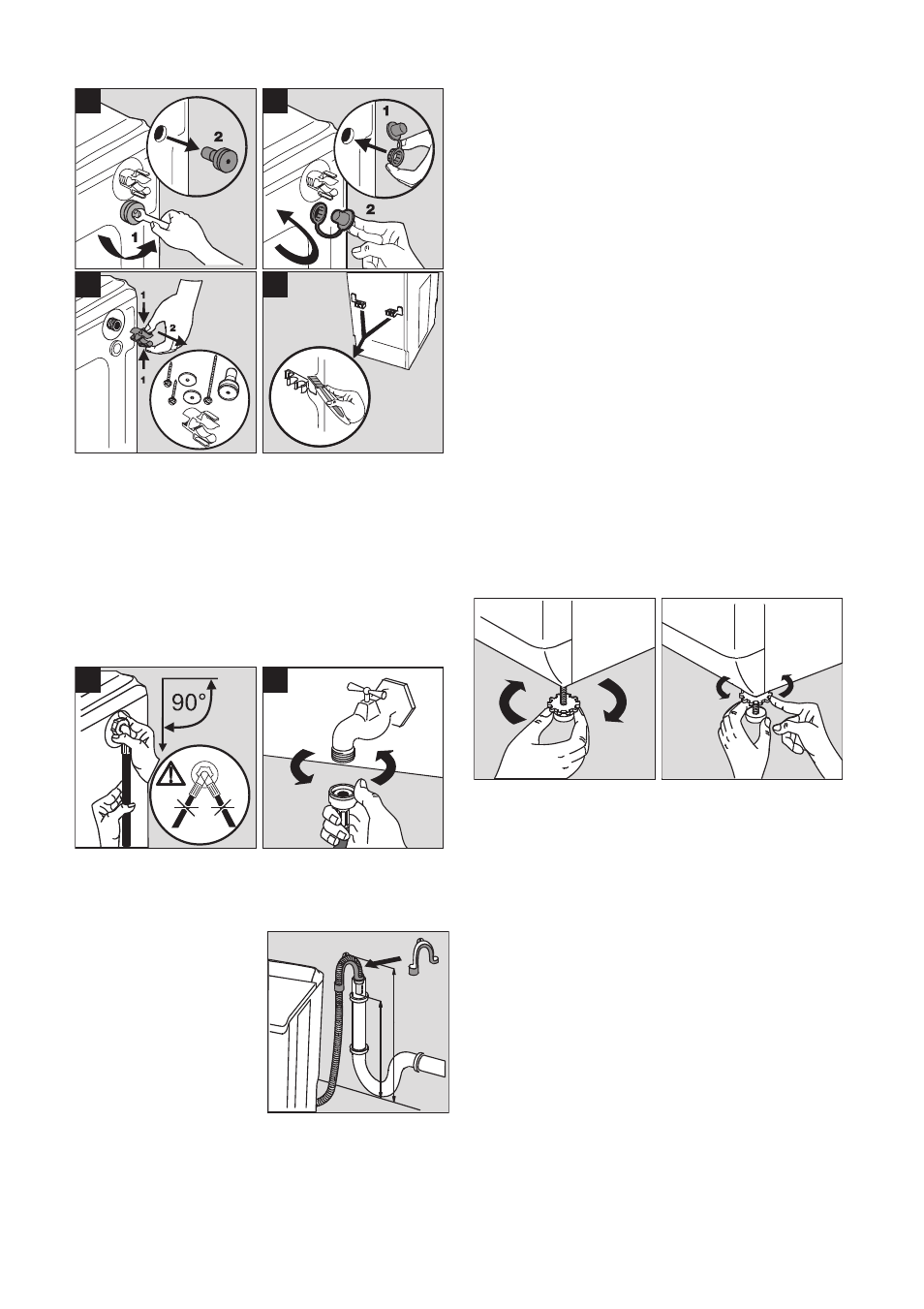 2

1

1

2

1

2

1

90°