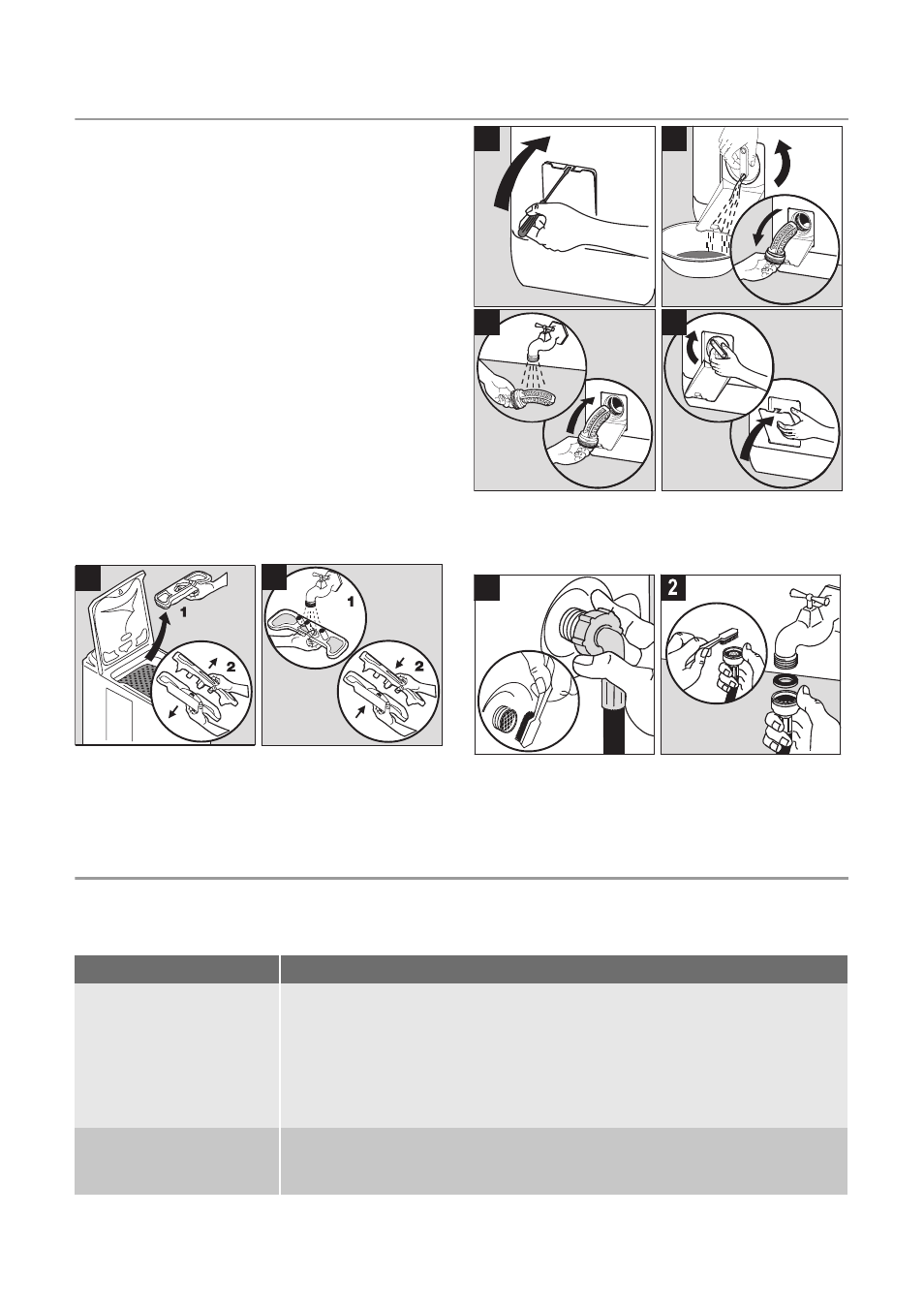 1

2

1

2

2