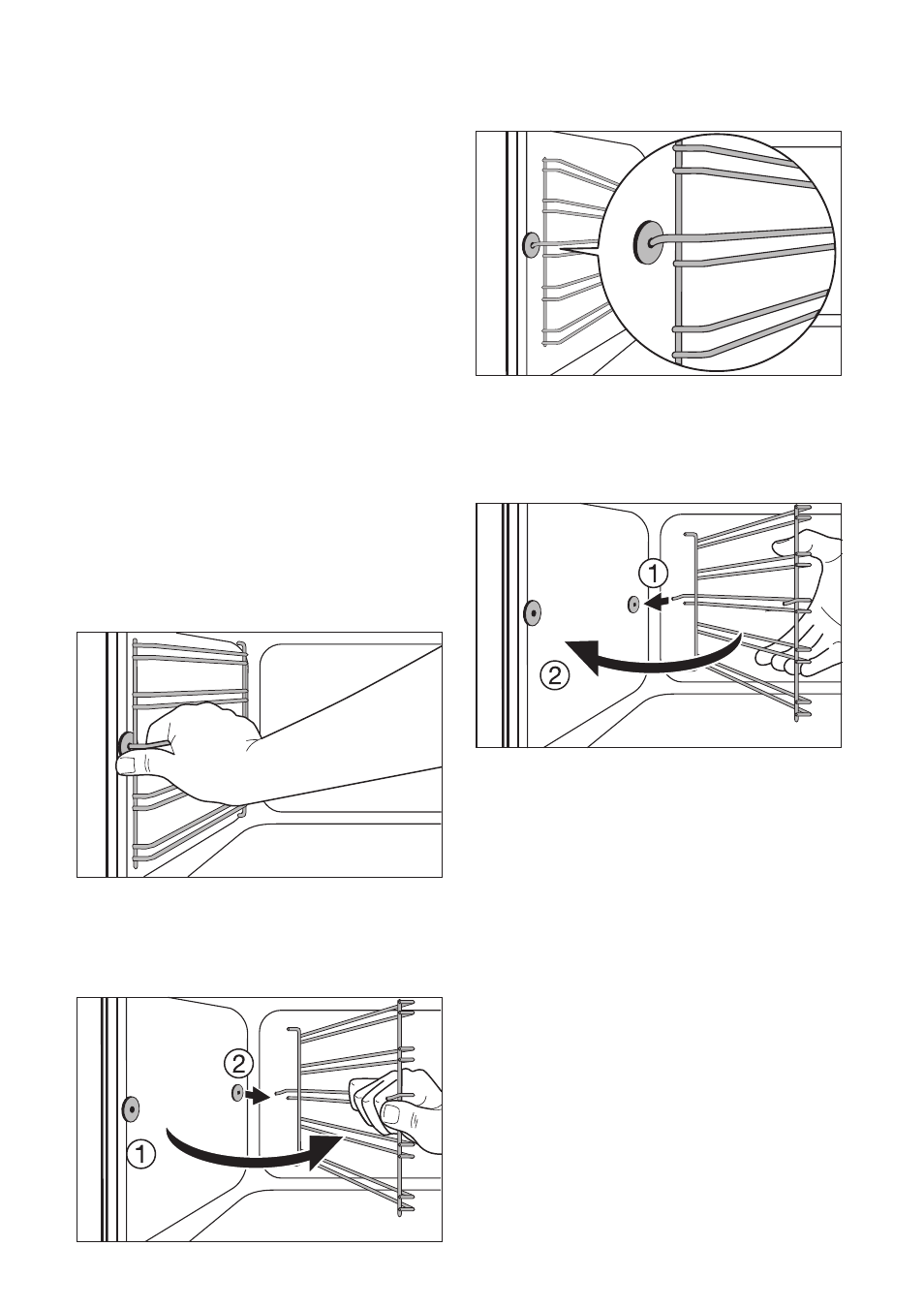 1

2

2

1