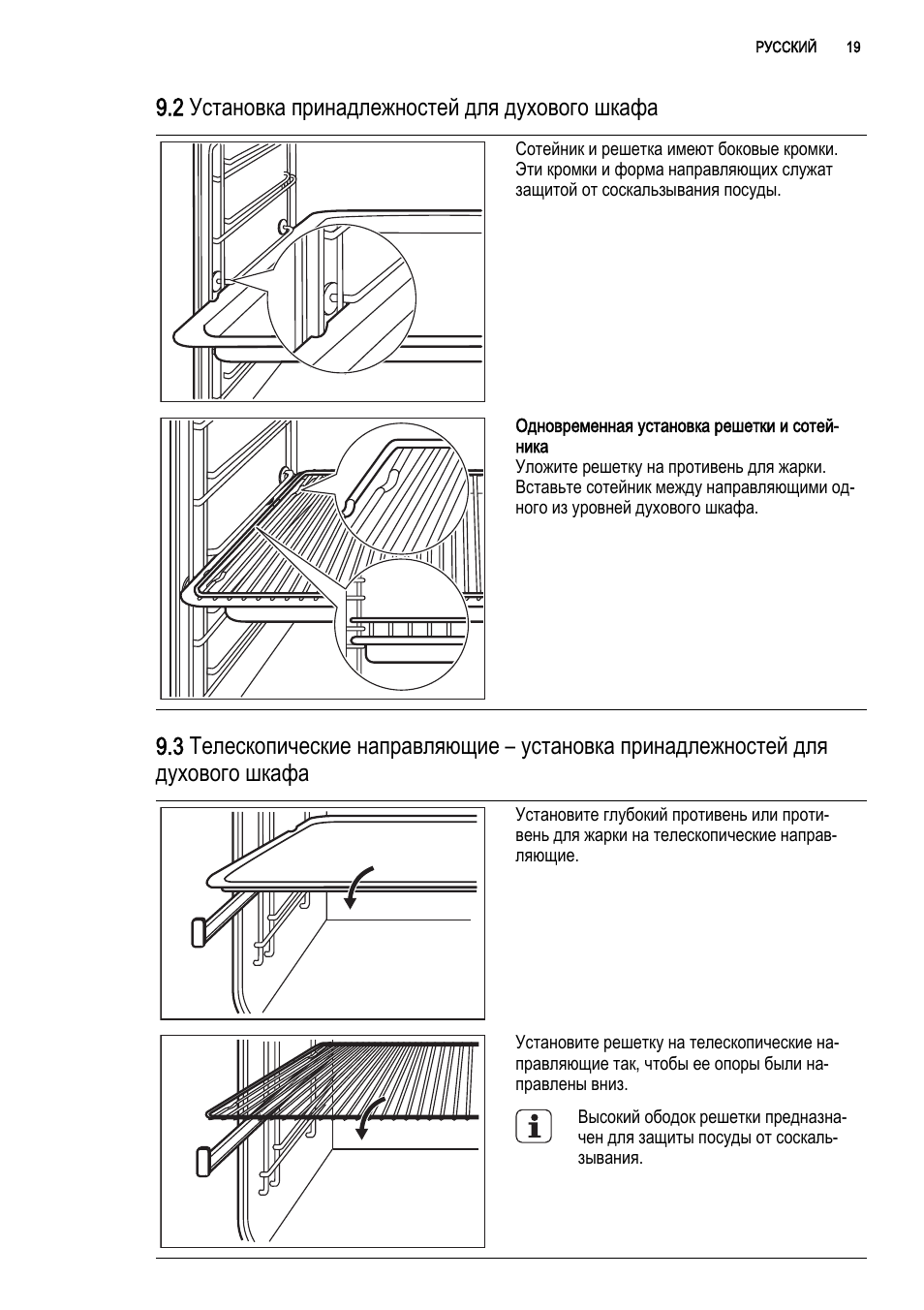 РУССКИЙ 19

9.2 Установка принадлежностей для духового шкафа

Сотейник и решетка имеют боковые кромки. Эти кромки и форма направляющих служат защитой от соскальзывания посуды.

Одновременная установка решетки и сотейника
Уложите решетку на противень для жарки. Вставьте сотейник между направляющими одного из уровней духового шкафа.

9.3 Телескопические направляющие – установка принадлежностей для духового шкафа

Установите глубокий противень или противень для жарки на телескопические направляющие.

Установите решетку на телескопические направляющие так, чтобы ее опоры были направлены вниз.

Высокий ободок решетки предназначен для защиты посуды от соскальзывания.