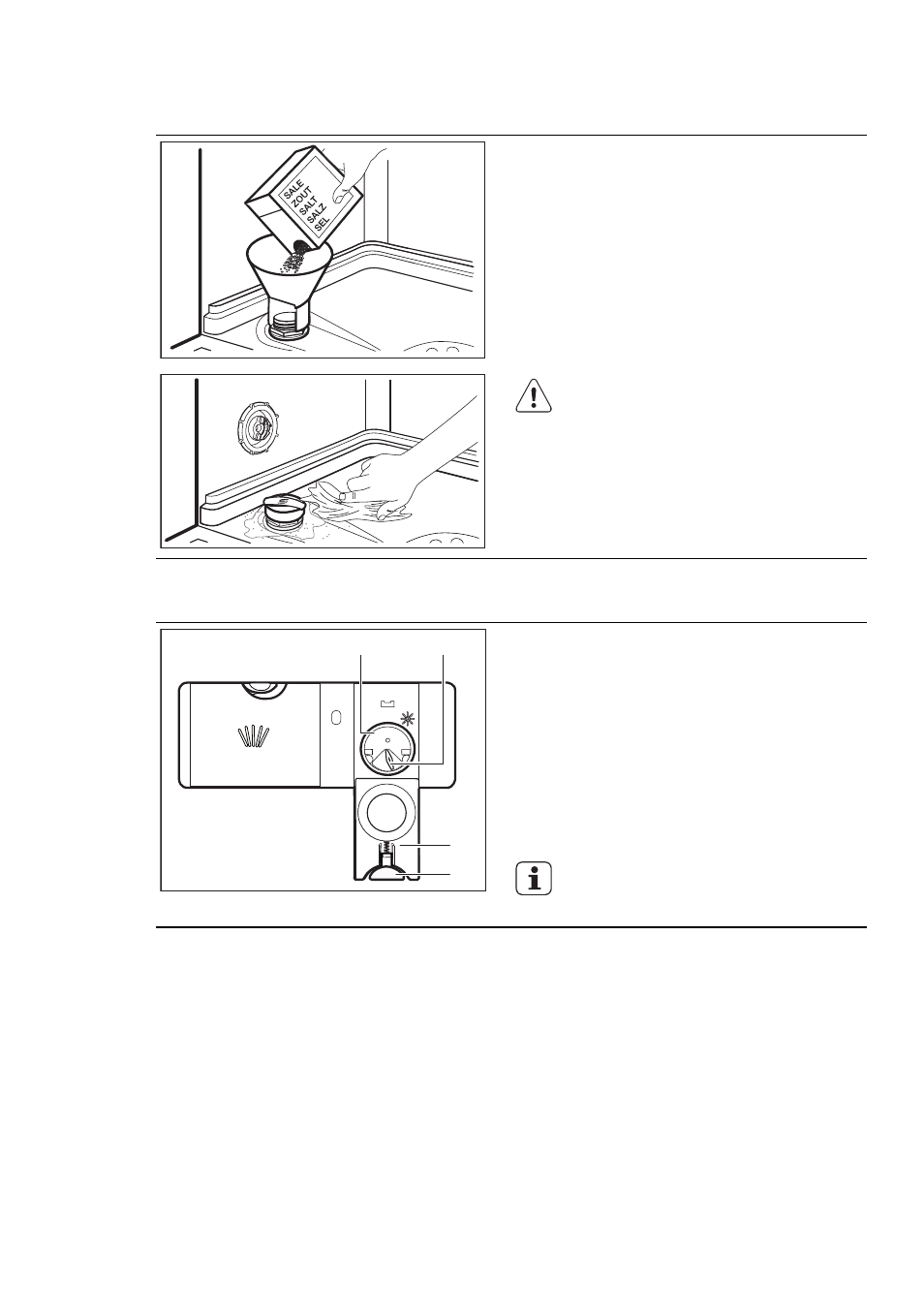 SALE
ZOUT
SALT
SALZ
SEL