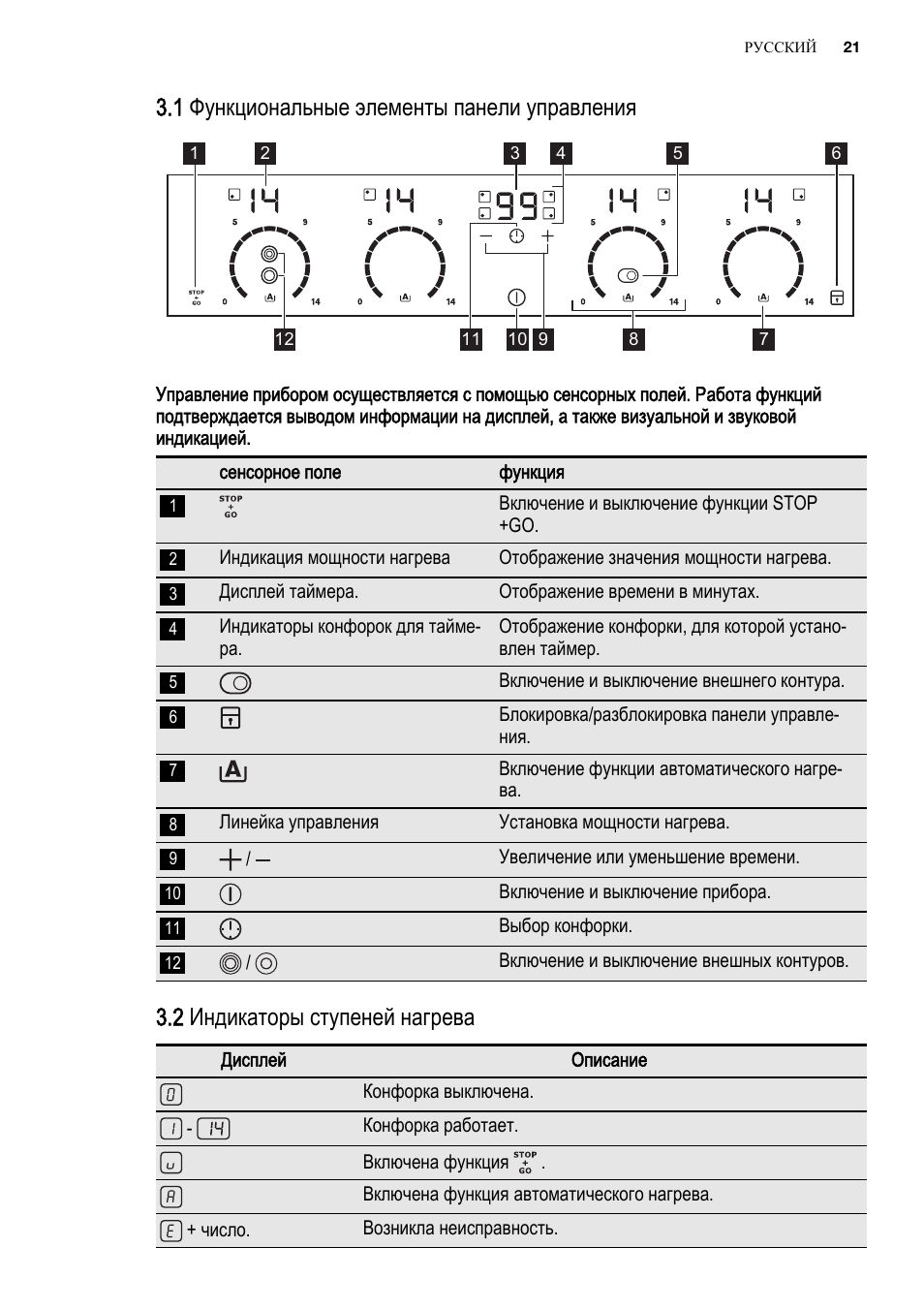 РУССКИЙ 21

3.1 Функциональные элементы панели управления

1 2 3 4 5 6

14 14 99 14 14

5 9 5 9 5 9 5 9

STOP + GO

0 A 14 0 A 14 0 A 14 0 A 14

12 11 10 9 8 7

Управление прибором осуществляется с помощью сенсорных полей. Работа функций подтверждается выводом информации на дисплей, а также визуальной и звуковой индикацией.

| | сенсорное поле | функция |
|---|---|---|
| 1 | STOP + GO | Включение и выключение функции STOP +GO. |
| 2 | Индикация мощности нагрева | Отображение значения мощности нагрева. |
| 3 | Дисплей таймера. | Отображение времени в минутах. |
| 4 | Индикаторы конфорок для таймера. | Отображение конфорки, для которой установлен таймер. |
| 5 | | Включение и выключение внешнего контура. |
| 6 | | Блокировка/разблокировка панели управления. |
| 7 | A | Включение функции автоматического нагрева. |
| 8 | Линейка управления | Установка мощности нагрева. |
| 9 | + / — | Увеличение или уменьшение времени. |
| 10 | | Включение и выключение прибора. |
| 11 | | Выбор конфорки. |
| 12 | / | Включение и выключение внешних контуров. |

3.2 Индикаторы ступеней нагрева

| Дисплей | Описание |
|---|---|
| 0 | Конфорка выключена. |
| 1 - 14 | Конфорка работает. |
| u | Включена функция STOP + GO . |
| A | Включена функция автоматического нагрева. |
| E + число. | Возникла неисправность. |