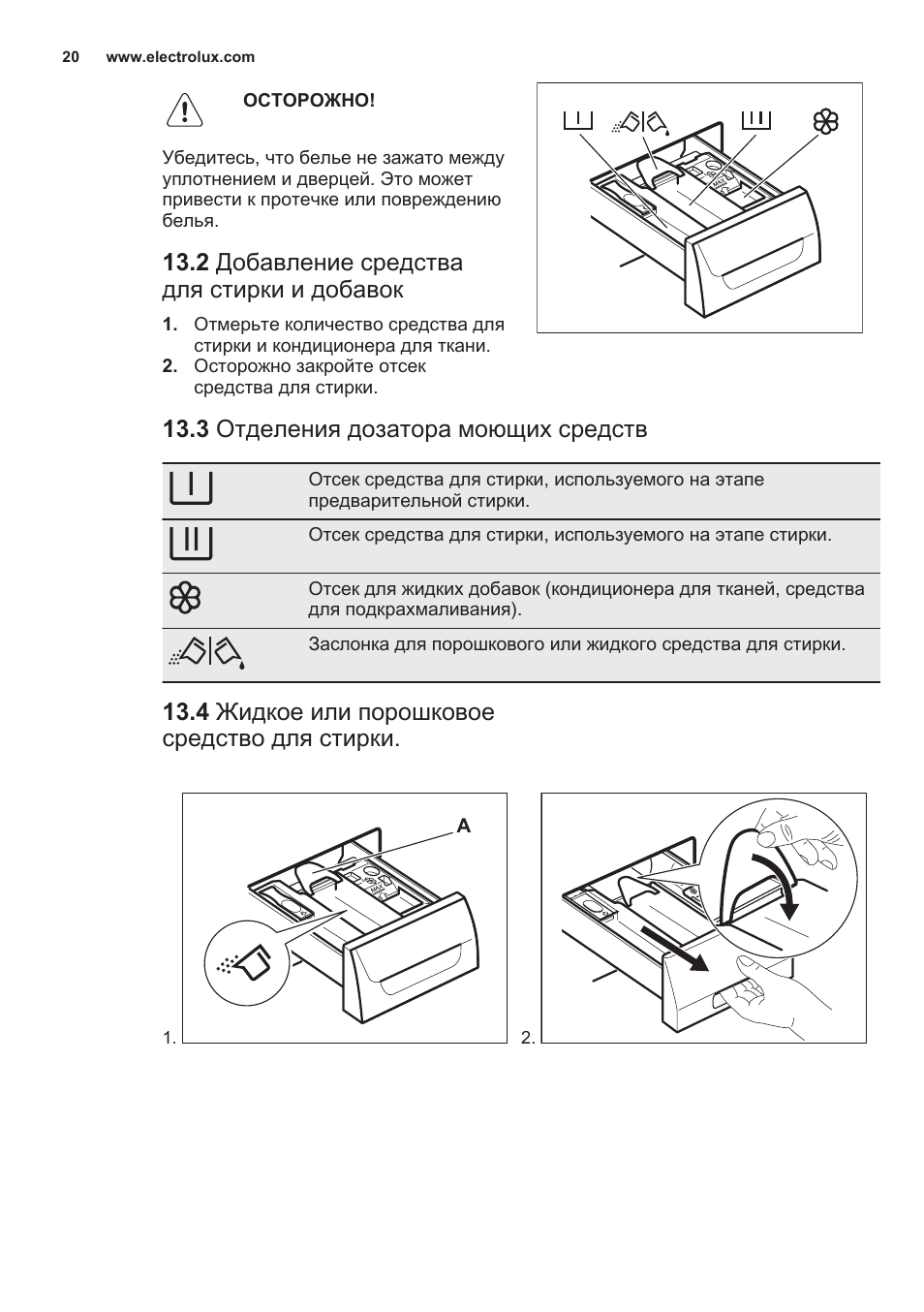 20 www.electrolux.com

ОСТОРОЖНО!

Убедитесь, что белье не зажато между уплотнением и дверцей. Это может привести к протечке или повреждению белья.

13.2 Добавление средства для стирки и добавок

1. Отмерьте количество средства для стирки и кондиционера для ткани.
2. Осторожно закройте отсек средства для стирки.

MAX

13.3 Отделения дозатора моющих средств

| | |
|---|---|
| | Отсек средства для стирки, используемого на этапе предварительной стирки. |
| | Отсек средства для стирки, используемого на этапе стирки. |
| | Отсек для жидких добавок (кондиционера для тканей, средства для подкрахмаливания). |
| | Заслонка для порошкового или жидкого средства для стирки. |

13.4 Жидкое или порошковое средство для стирки.

A

MAX

1.

2.