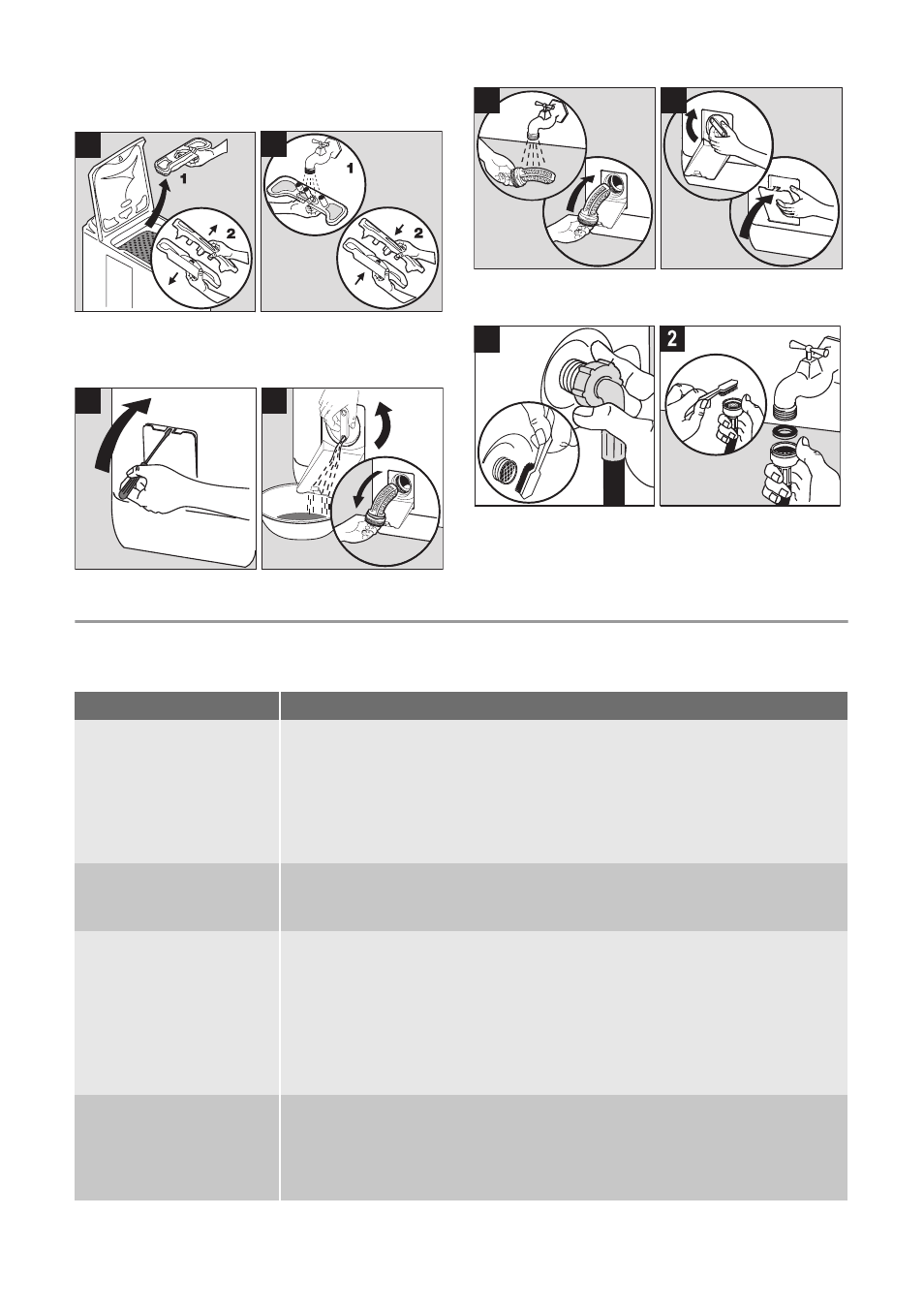 1

2

1

2

2