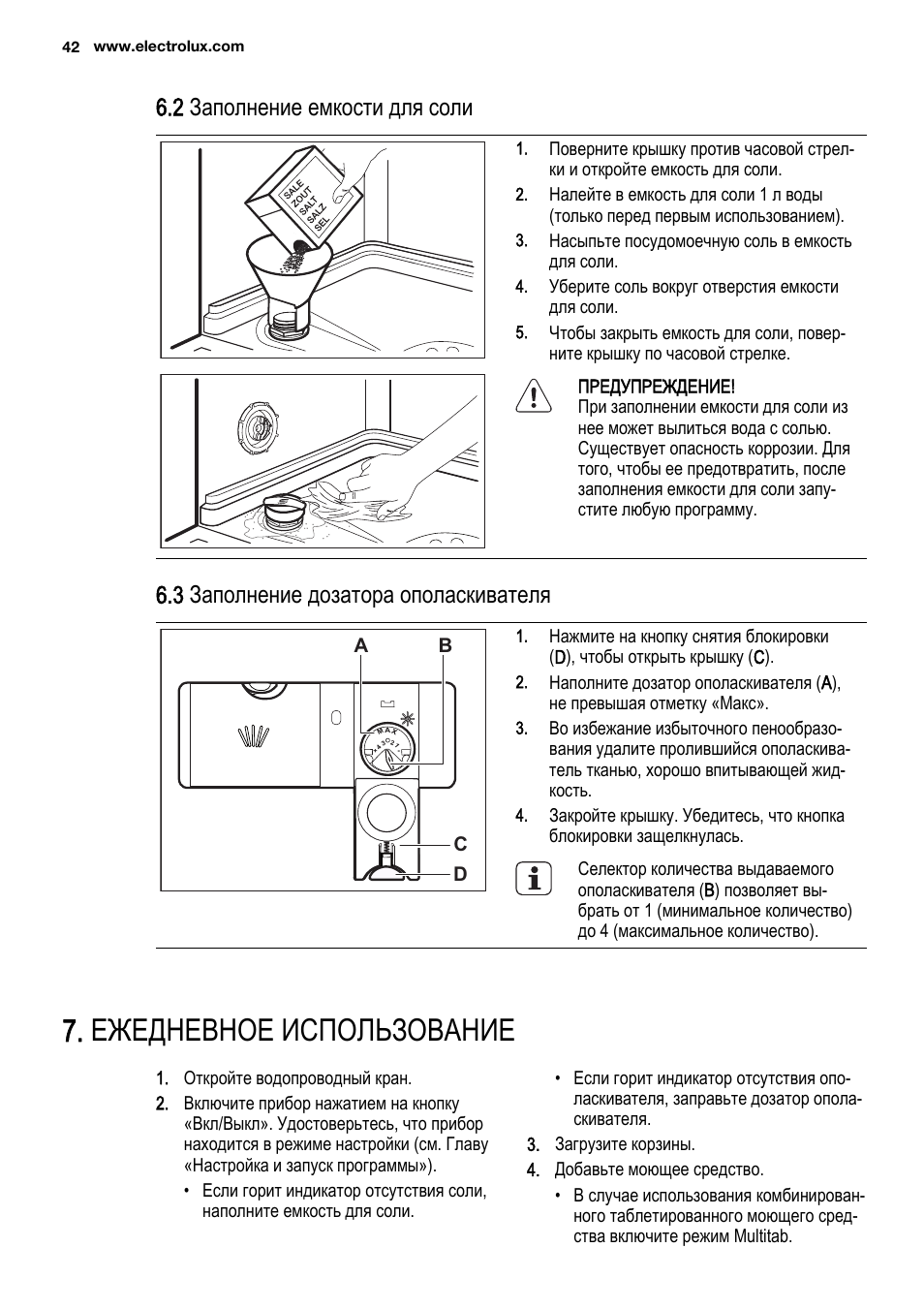 42 www.electrolux.com

6.2 Заполнение емкости для соли

SALE
ZOUT
SALT
SALZ
SEL

1. Поверните крышку против часовой стрелки и откройте емкость для соли.
2. Налейте в емкость для соли 1 л воды (только перед первым использованием).
3. Насыпьте посудомоечную соль в емкость для соли.
4. Уберите соль вокруг отверстия емкости для соли.
5. Чтобы закрыть емкость для соли, поверните крышку по часовой стрелке.

ПРЕДУПРЕЖДЕНИЕ!
При заполнении емкости для соли из нее может вылиться вода с солью. Существует опасность коррозии. Для того, чтобы ее предотвратить, после заполнения емкости для соли запустите любую программу.

6.3 Заполнение дозатора ополаскивателя

A B
MAX
4 3 2 1
C
D

1. Нажмите на кнопку снятия блокировки (D), чтобы открыть крышку (C).
2. Наполните дозатор ополаскивателя (A), не превышая отметку «Макс».
3. Во избежание избыточного пенообразования удалите пролившийся ополаскиватель тканью, хорошо впитывающей жидкость.
4. Закройте крышку. Убедитесь, что кнопка блокировки защелкнулась.

Селектор количества выдаваемого ополаскивателя (B) позволяет выбрать от 1 (минимальное количество) до 4 (максимальное количество).

7. ЕЖЕДНЕВНОЕ ИСПОЛЬЗОВАНИЕ

1. Откройте водопроводный кран.
2. Включите прибор нажатием на кнопку «Вкл/Выкл». Удостоверьтесь, что прибор находится в режиме настройки (см. Главу «Настройка и запуск программы»).
• Если горит индикатор отсутствия соли, наполните емкость для соли.

• Если горит индикатор отсутствия ополаскивателя, заправьте дозатор ополаскивателя.
3. Загрузите корзины.
4. Добавьте моющее средство.
• В случае использования комбинированного таблетированного моющего средства включите режим Multitab.