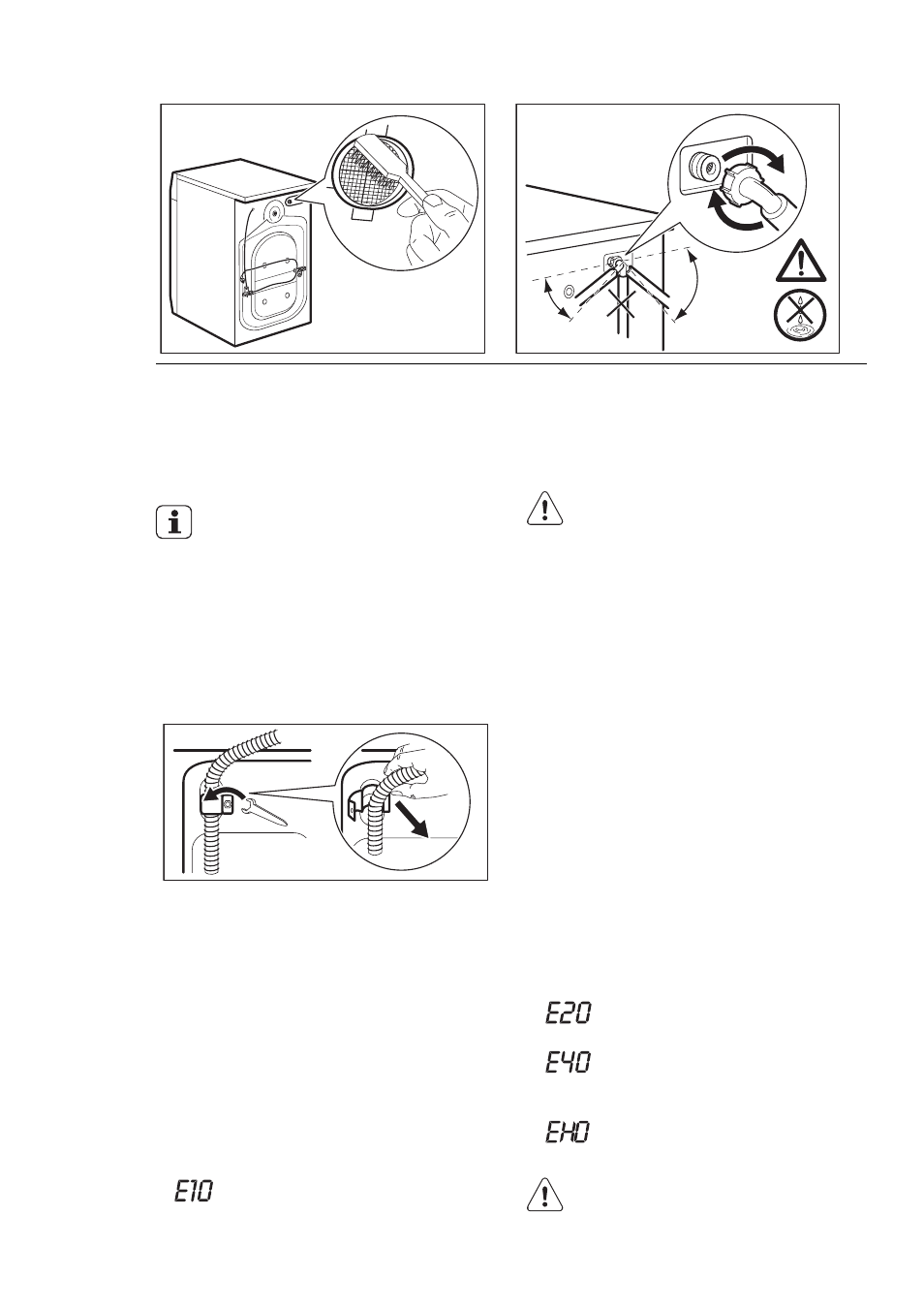 E20

E40

EH0

E10