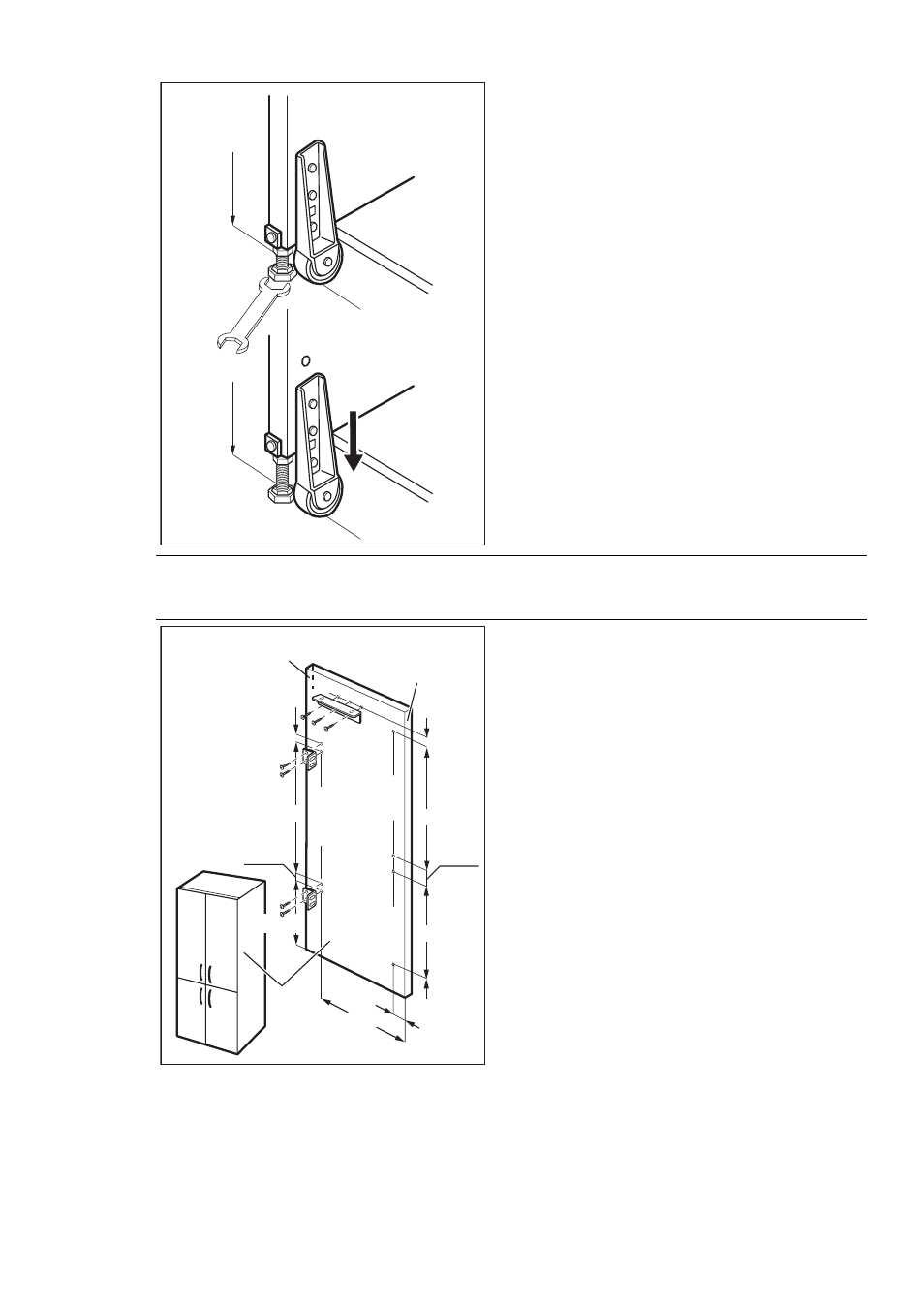 O