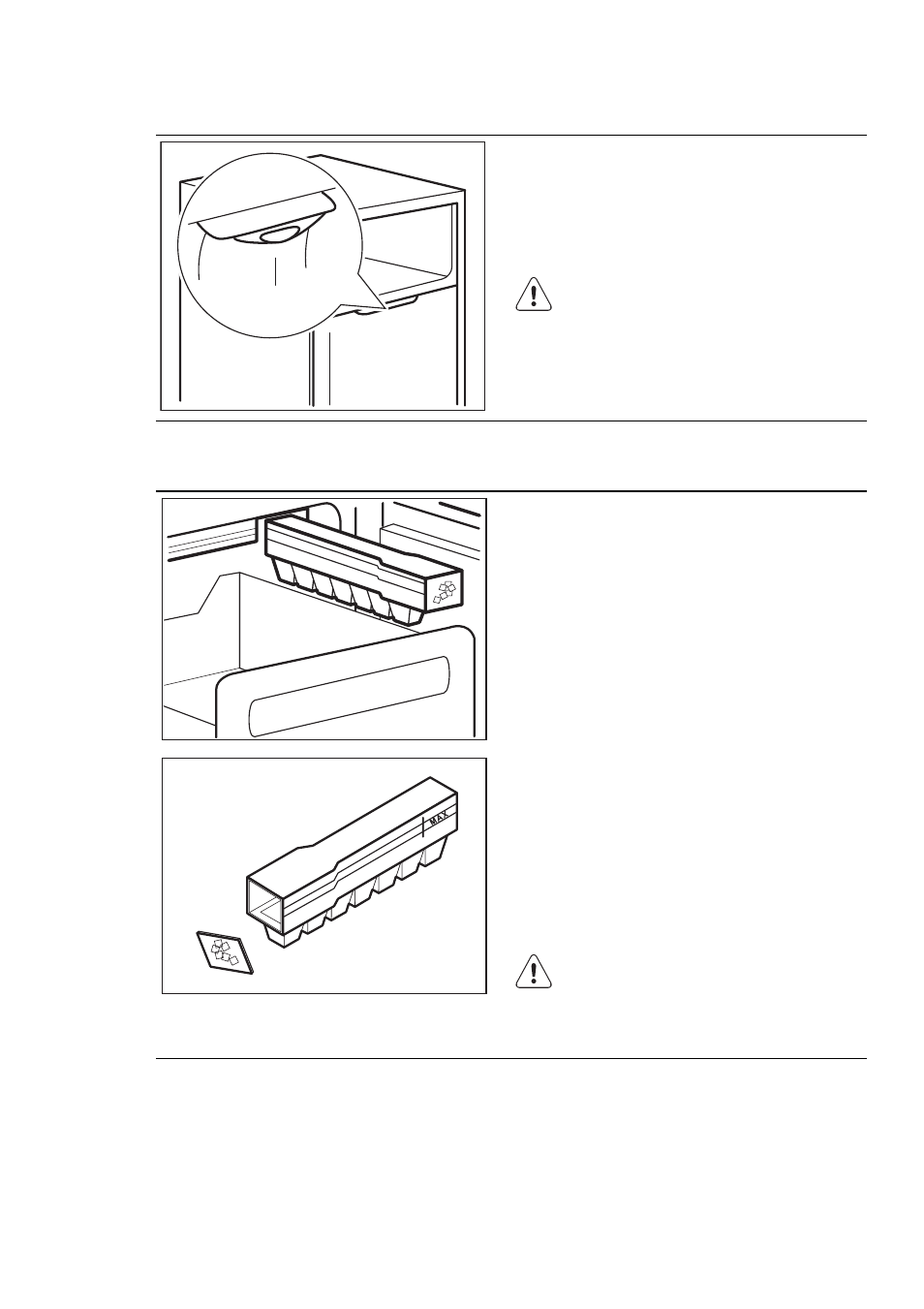 MAX