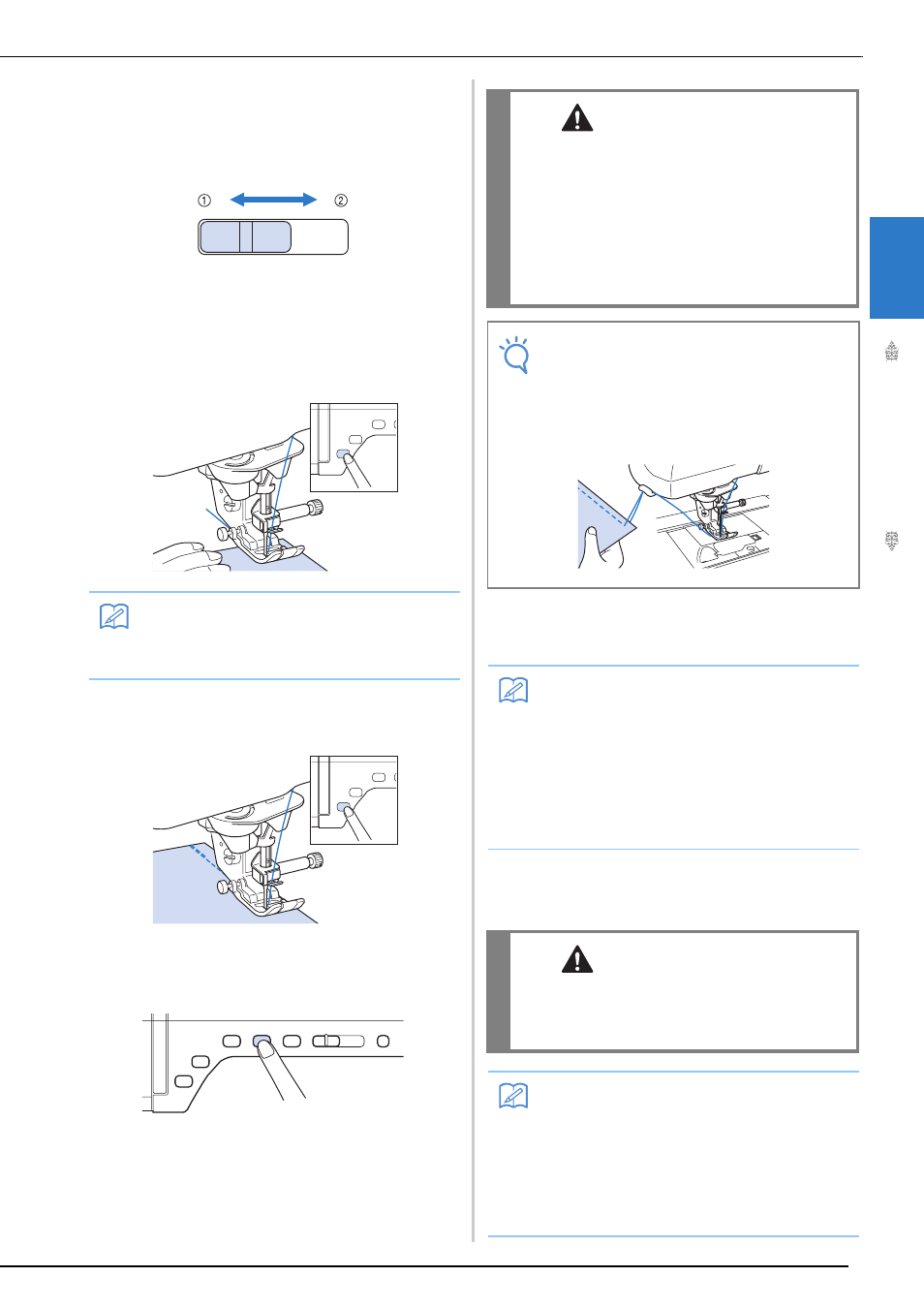 ① ②