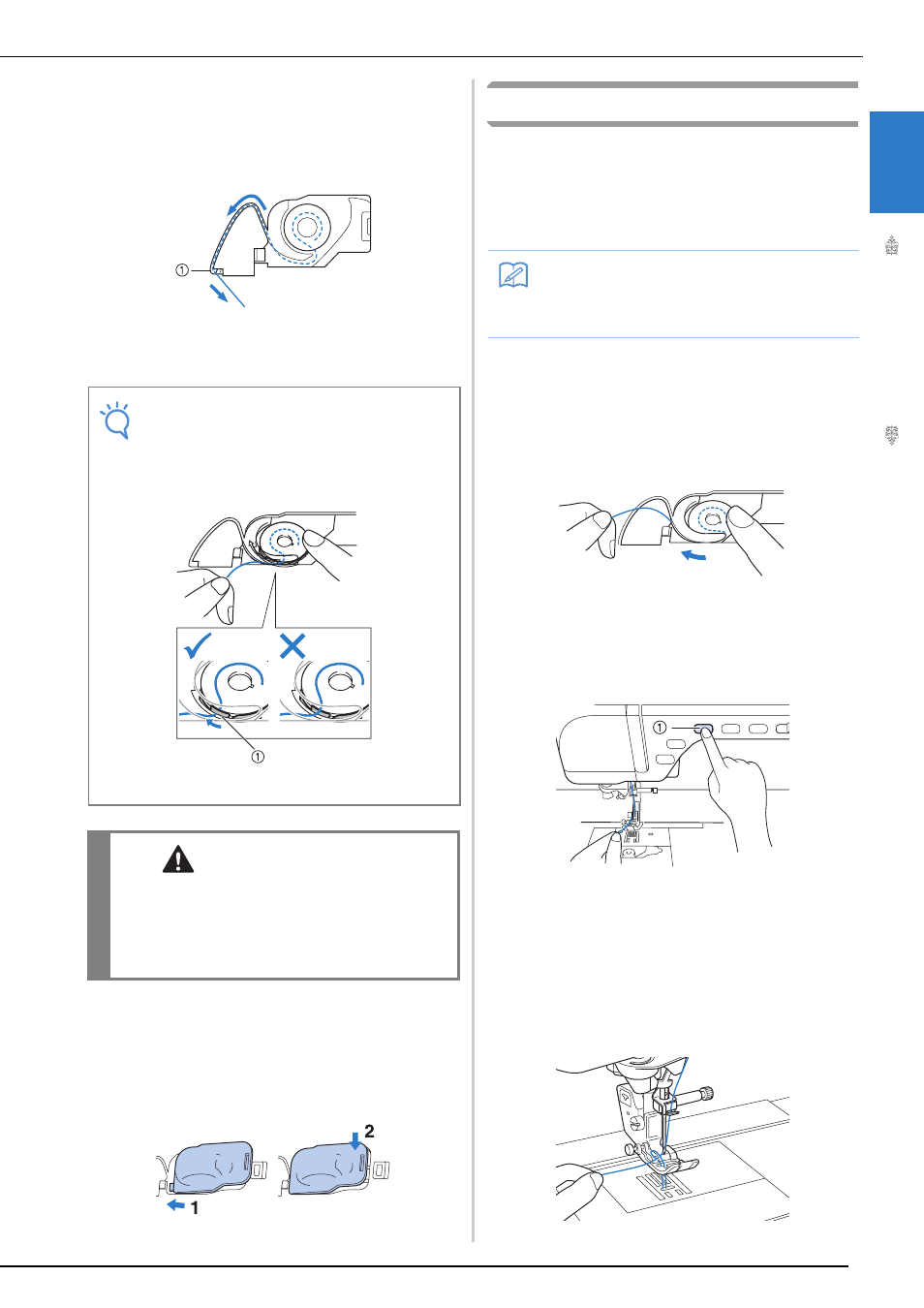 ①

①

1

2

①