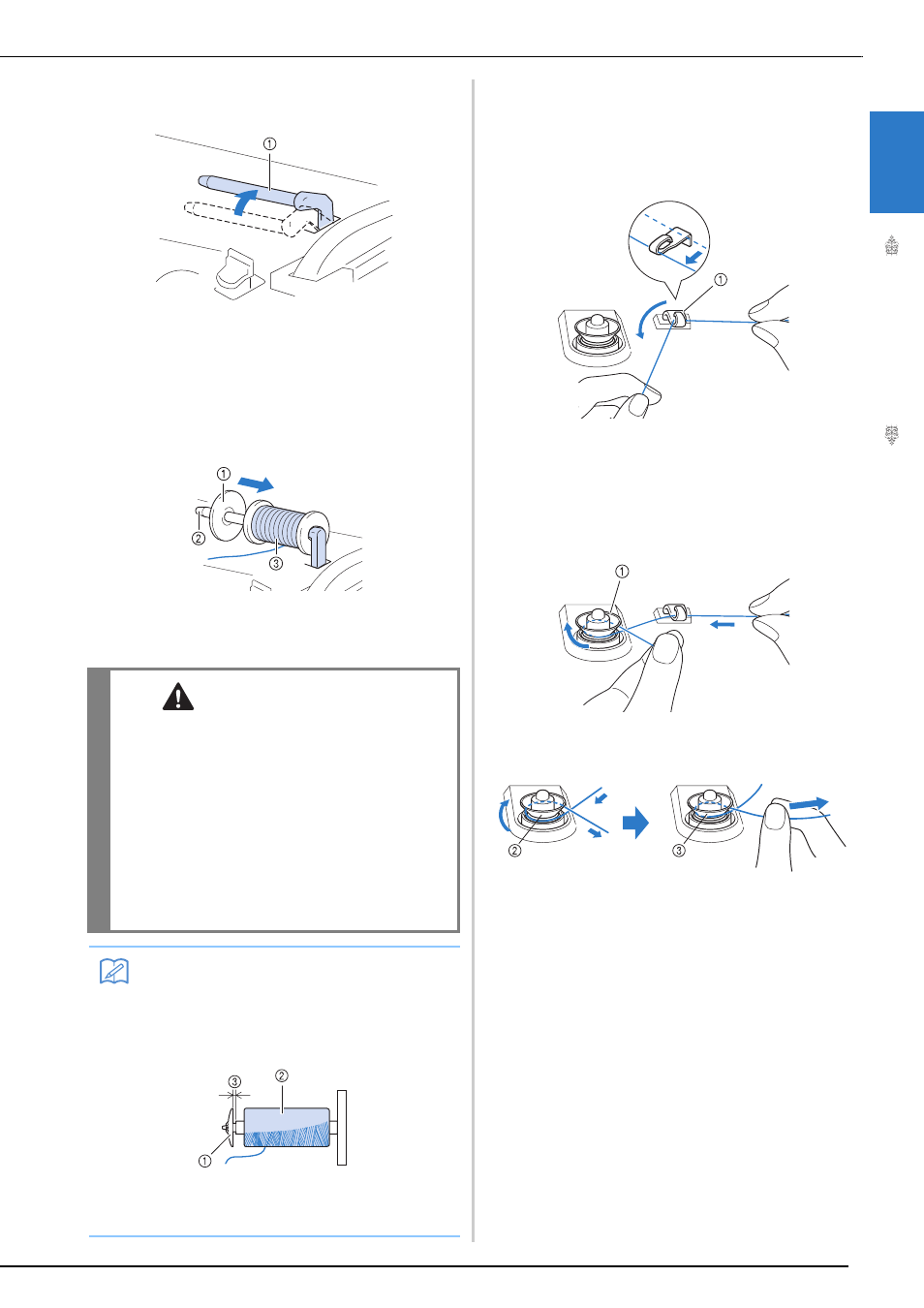 ①

①
②
③

①

①

②
③

③
②
①