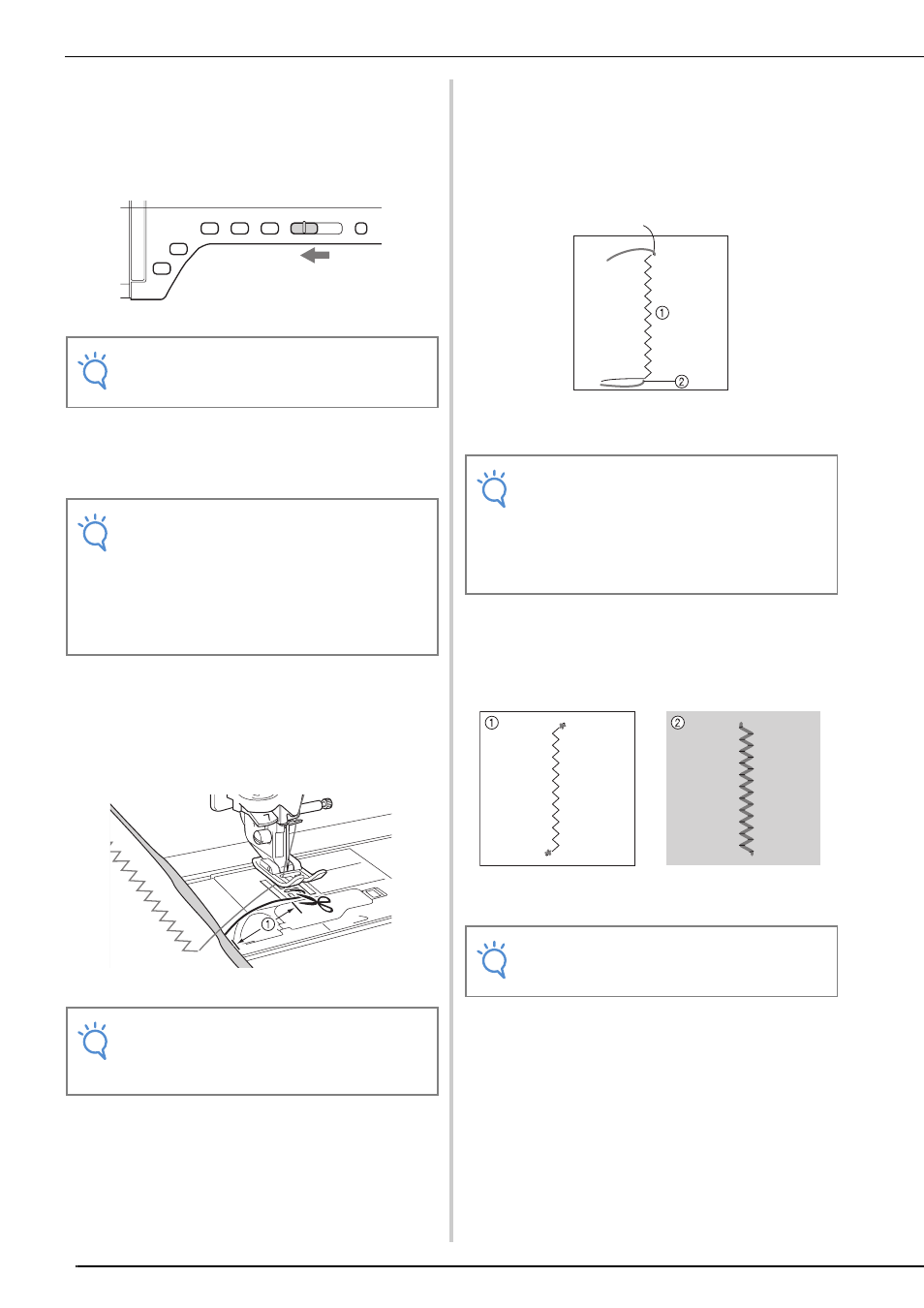 ①

②

①

①

②