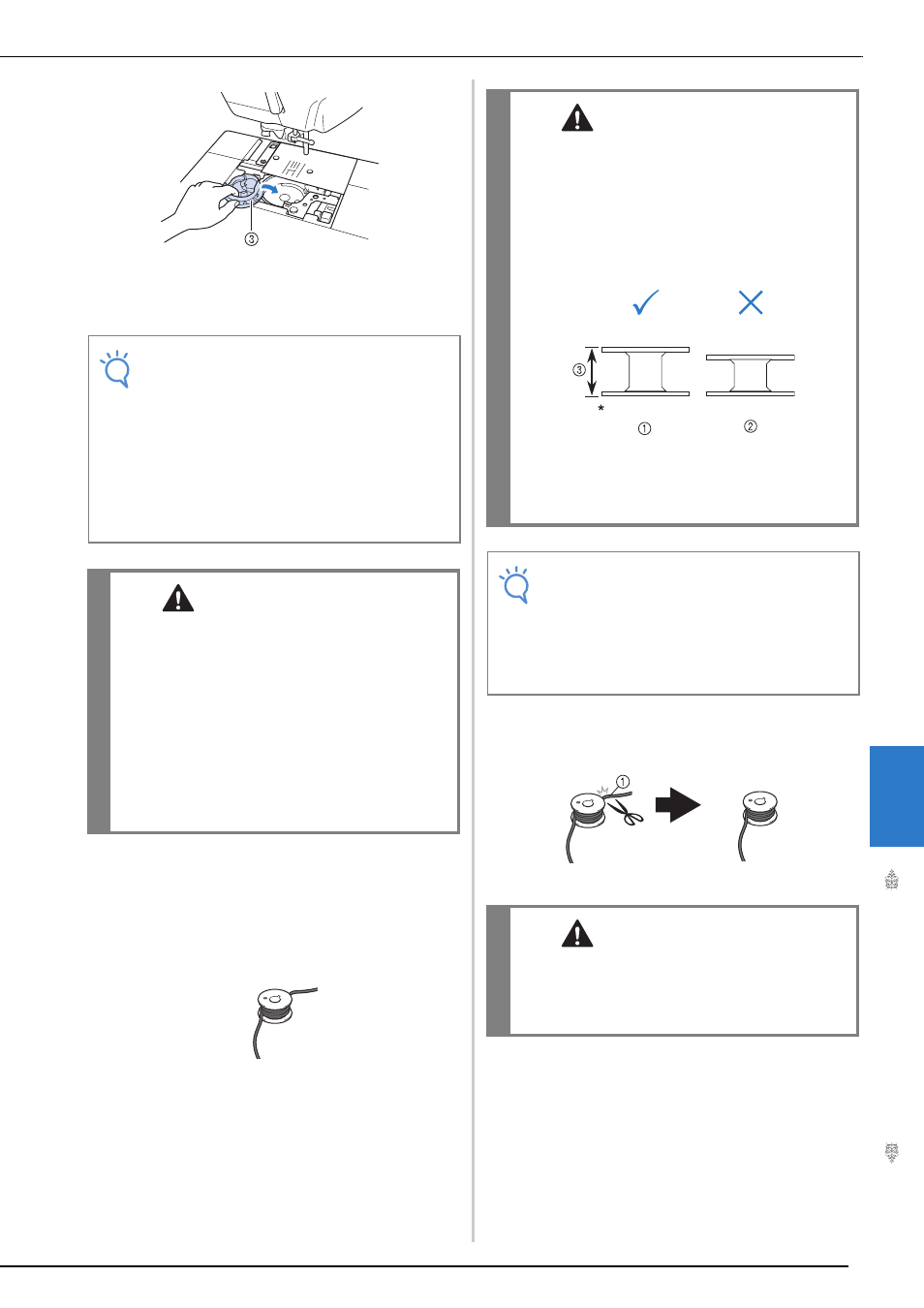 ③

③

*

①

②

①