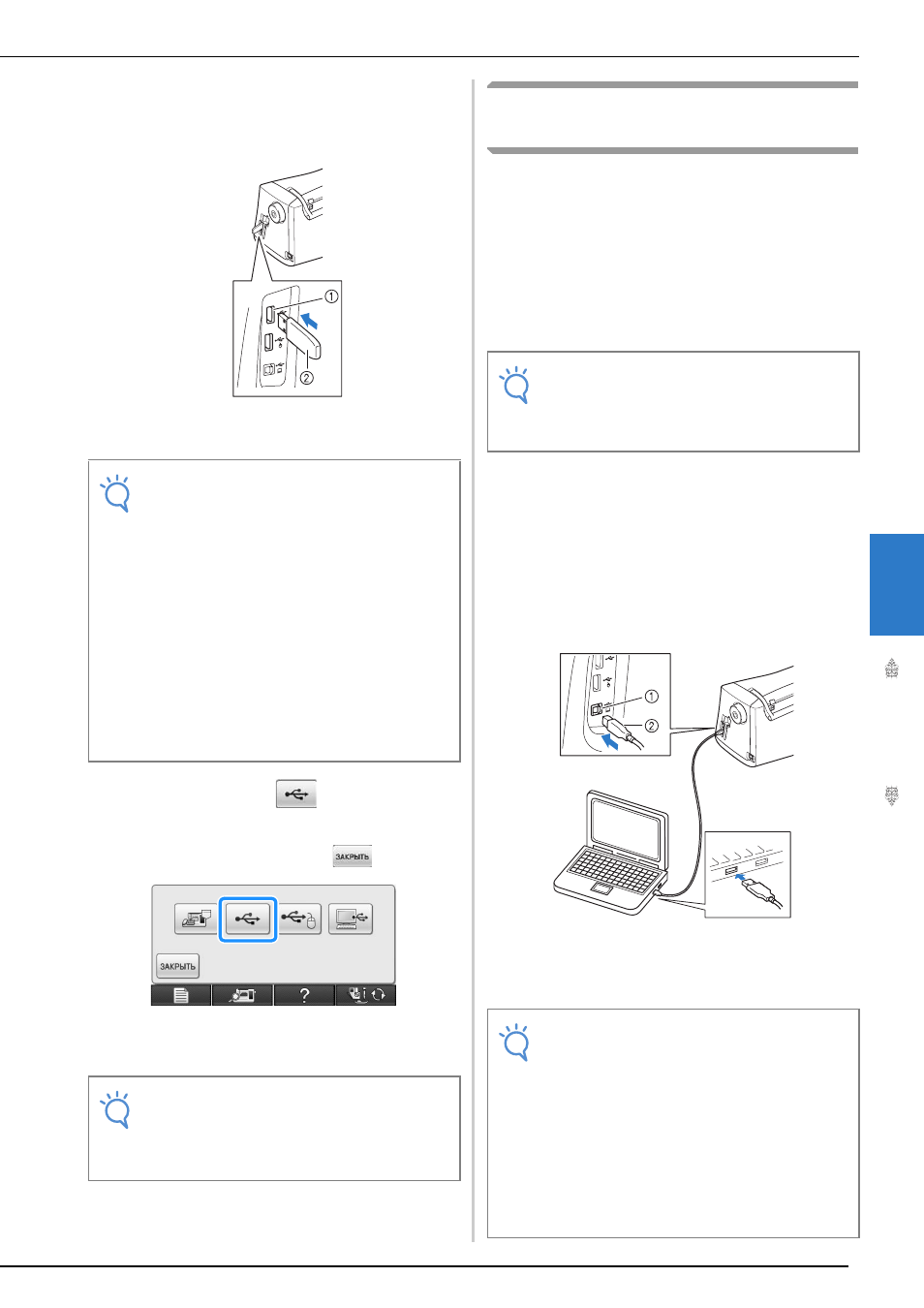 ①

②

ЗАКРЫТЬ

ЗАКРЫТЬ

?

①

②