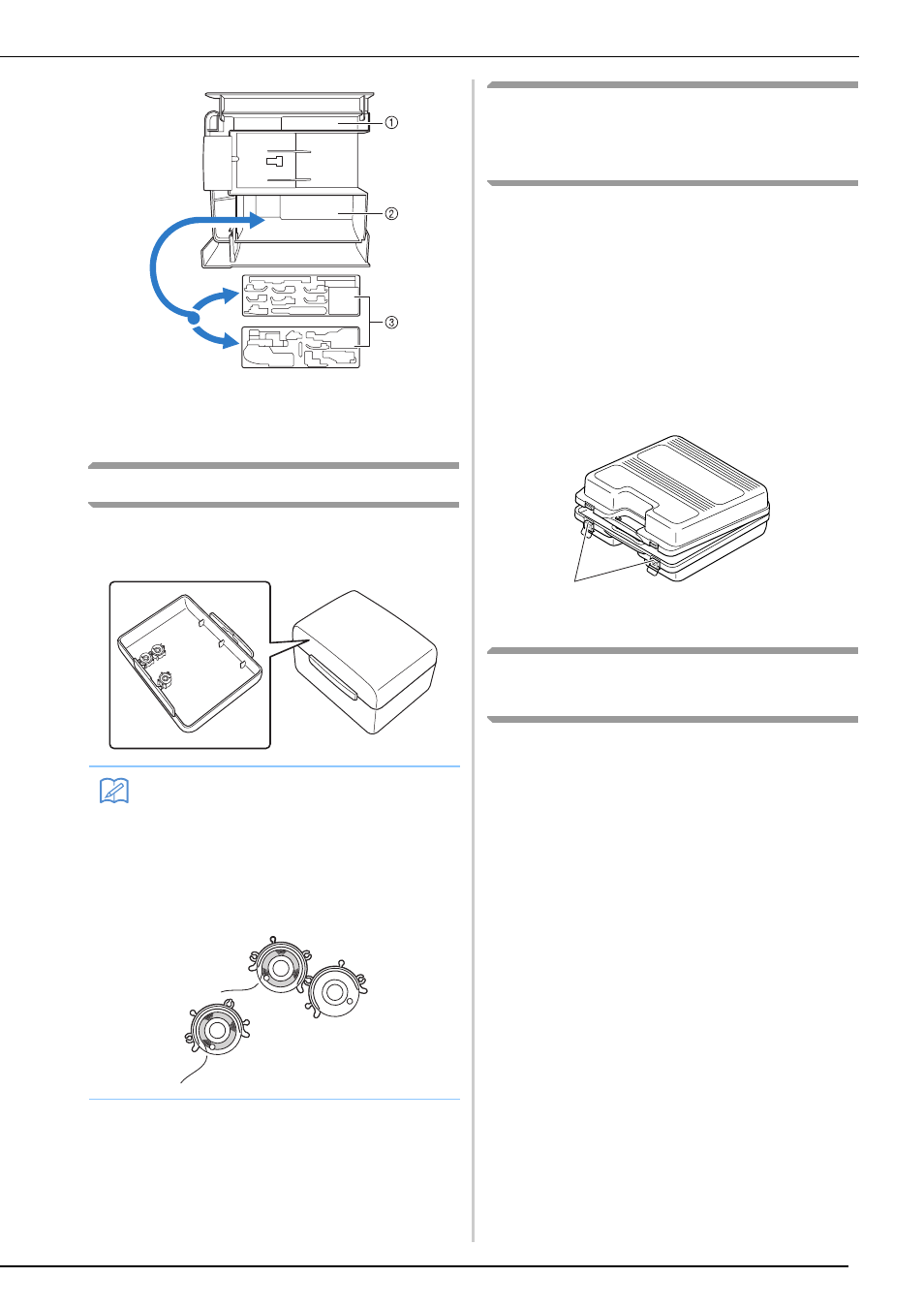 ①

②

③