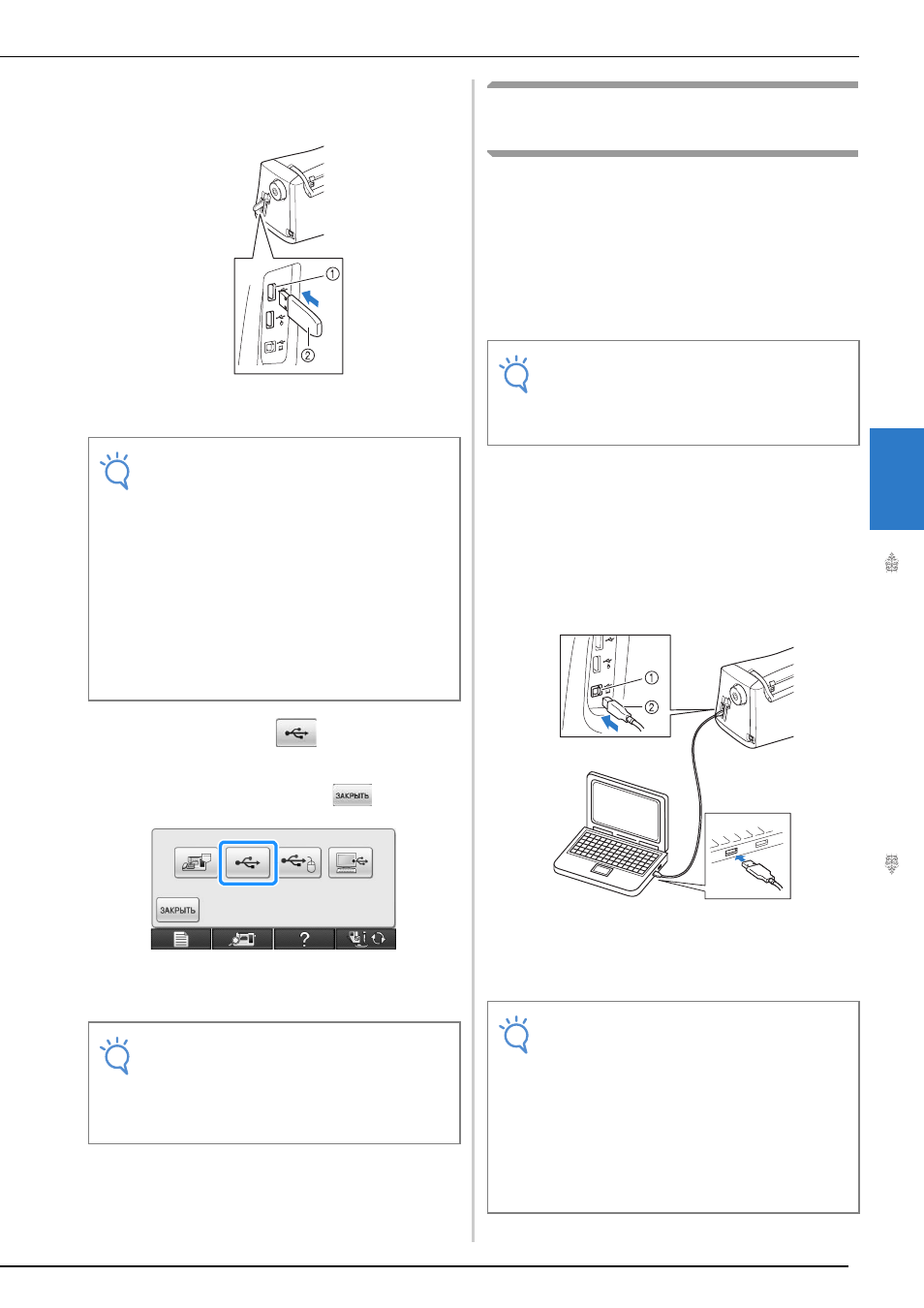 ①
②

ЗАКРЫТЬ

ЗАКРЫТЬ

?

①
②