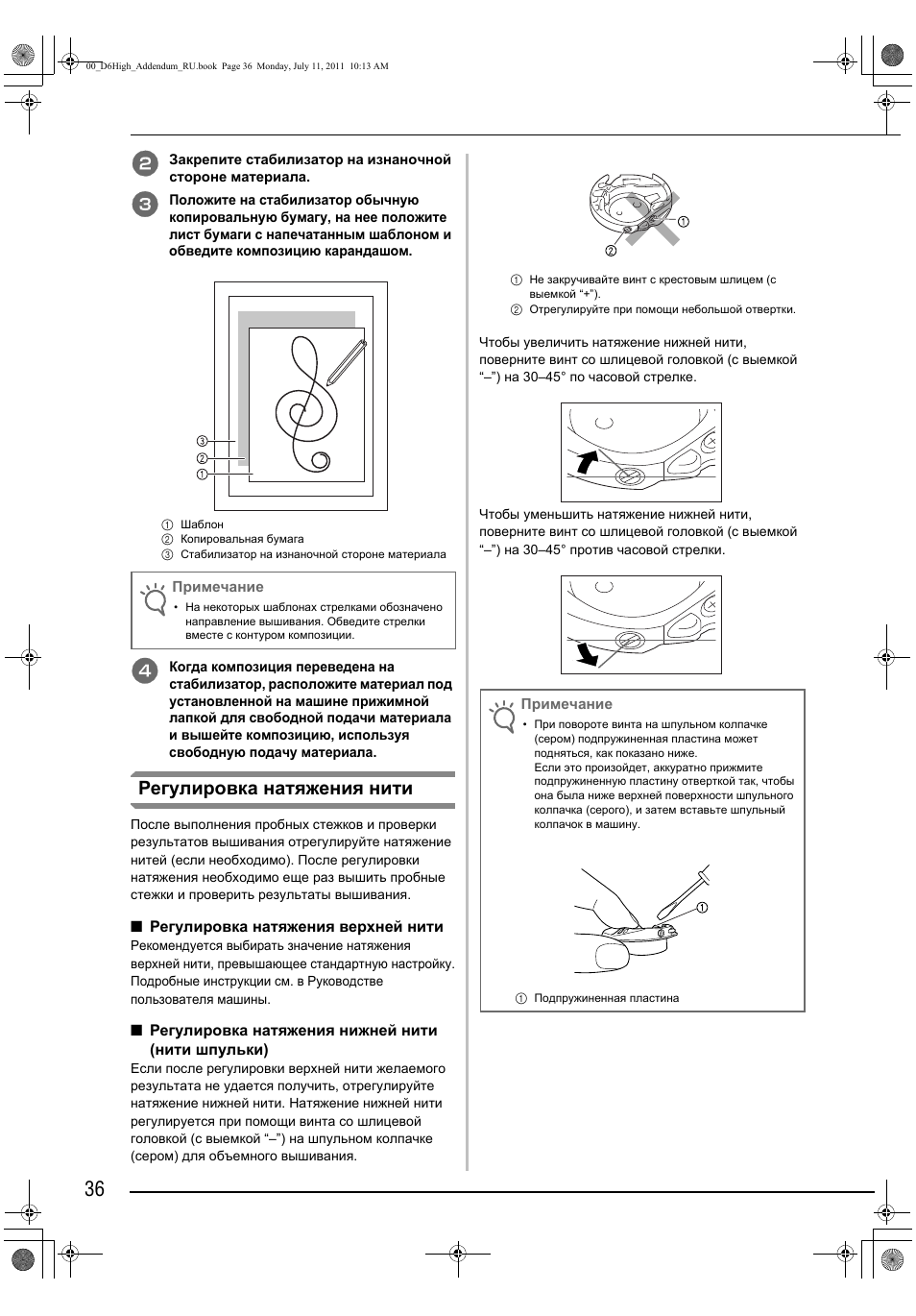 00_D6High_Addendum_RU.book Page 36 Monday, July 11, 2011 10:13 AM

2 Закрепите стабилизатор на изнаночной стороне материала.

3 Положите на стабилизатор обычную копировальную бумагу, на нее положите лист бумаги с напечатанным шаблоном и обведите композицию карандашом.

③
②
①

① Шаблон
② Копировальная бумага
③ Стабилизатор на изнаночной стороне материала

Примечание
• На некоторых шаблонах стрелками обозначено направление вышивания. Обведите стрелки вместе с контуром композиции.

4 Когда композиция переведена на стабилизатор, расположите материал под установленной на машине прижимной лапкой для свободной подачи материала и вышейте композицию, используя свободную подачу материала.

Регулировка натяжения нити

После выполнения пробных стежков и проверки результатов вышивания отрегулируйте натяжение нитей (если необходимо). После регулировки натяжения необходимо еще раз вышить пробные стежки и проверить результаты вышивания.

■ Регулировка натяжения верхней нити
Рекомендуется выбирать значение натяжения верхней нити, превышающее стандартную настройку. Подробные инструкции см. в Руководстве пользователя машины.

■ Регулировка натяжения нижней нити (нити шпульки)
Если после регулировки верхней нити желаемого результата не удается получить, отрегулируйте натяжение нижней нити. Натяжение нижней нити регулируется при помощи винта со шлицевой головкой (с выемкой “–”) на шпульном колпачке (сером) для объемного вышивания.

①
②

① Не закручивайте винт с крестовым шлицем (с выемкой “+”).
② Отрегулируйте при помощи небольшой отвертки.

Чтобы увеличить натяжение нижней нити, поверните винт со шлицевой головкой (с выемкой “–”) на 30–45° по часовой стрелке.

Чтобы уменьшить натяжение нижней нити, поверните винт со шлицевой головкой (с выемкой “–”) на 30–45° против часовой стрелки.

Примечание
• При повороте винта на шпульном колпачке (сером) подпружиненная пластина может подняться, как показано ниже.
Если это произойдет, аккуратно прижмите подпружиненную пластину отверткой так, чтобы она была ниже верхней поверхности шпульного колпачка (серого), и затем вставьте шпульный колпачок в машину.

①

① Подпружиненная пластина

36