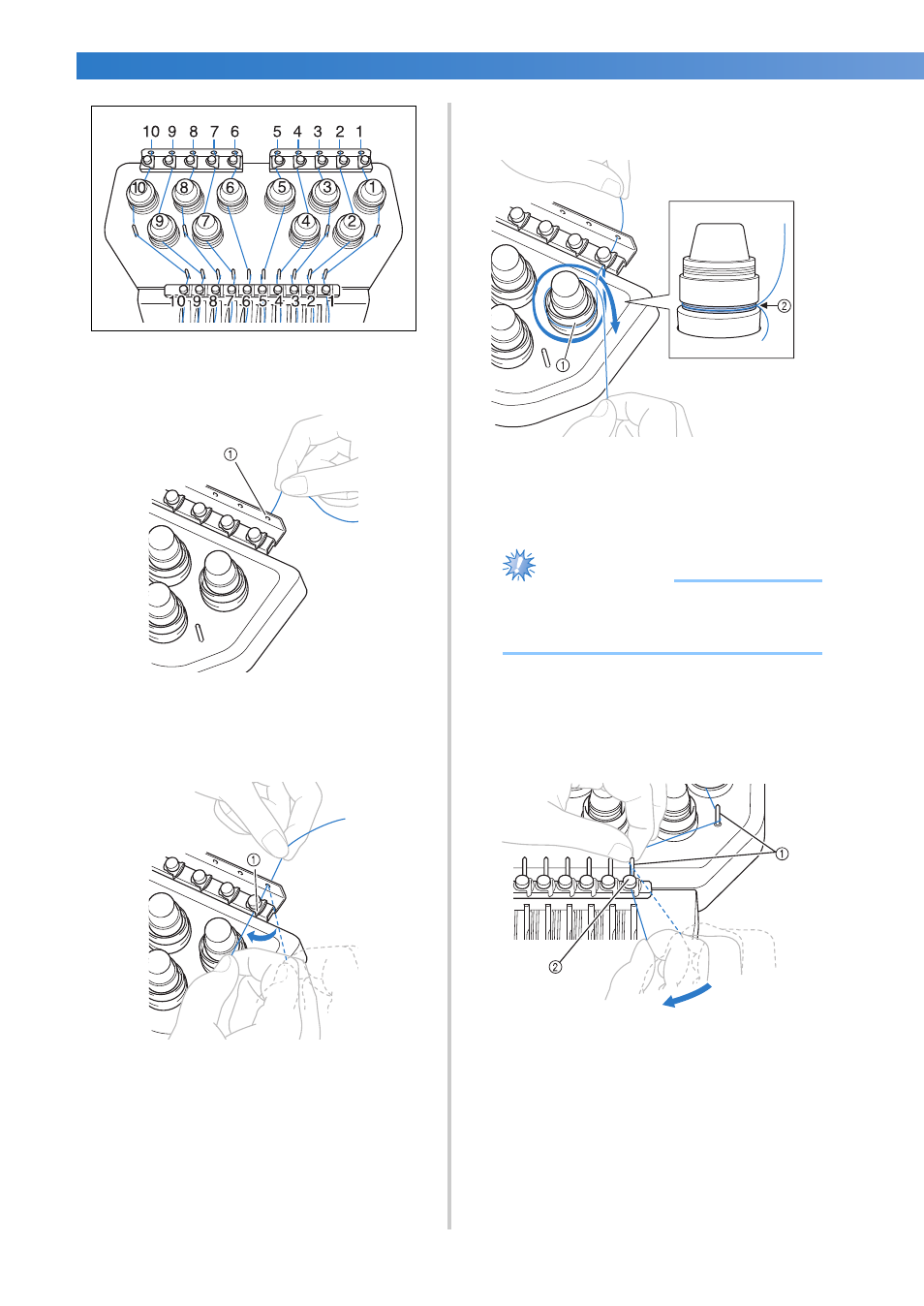 10 9 8 7 6 5 4 3 2 1

10 8 6 5 3 1

9 7 4 2

10 9 8 7 6 5 4 3 2 1

①

①

①

②

①

②