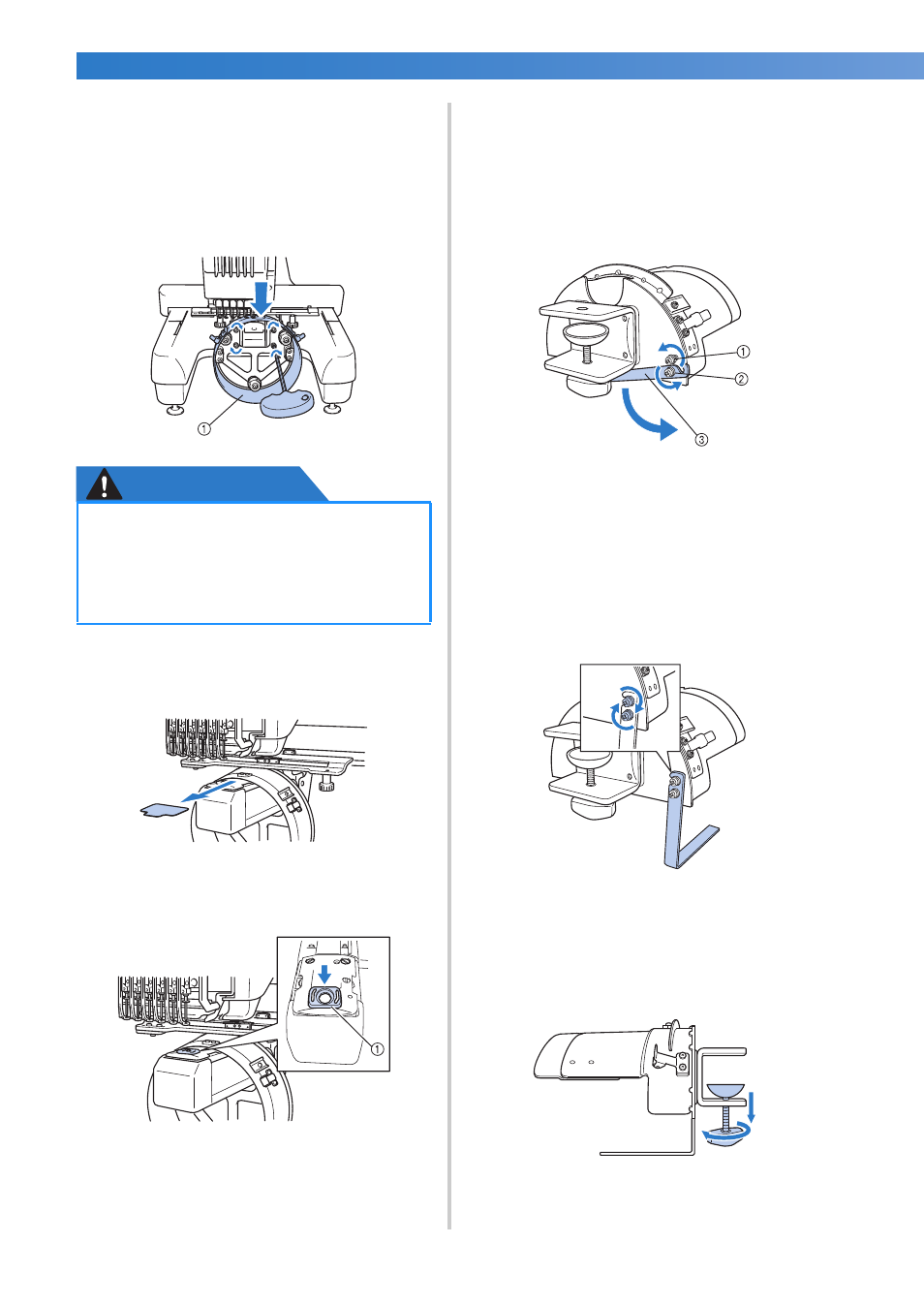 ①

①
②
③

①