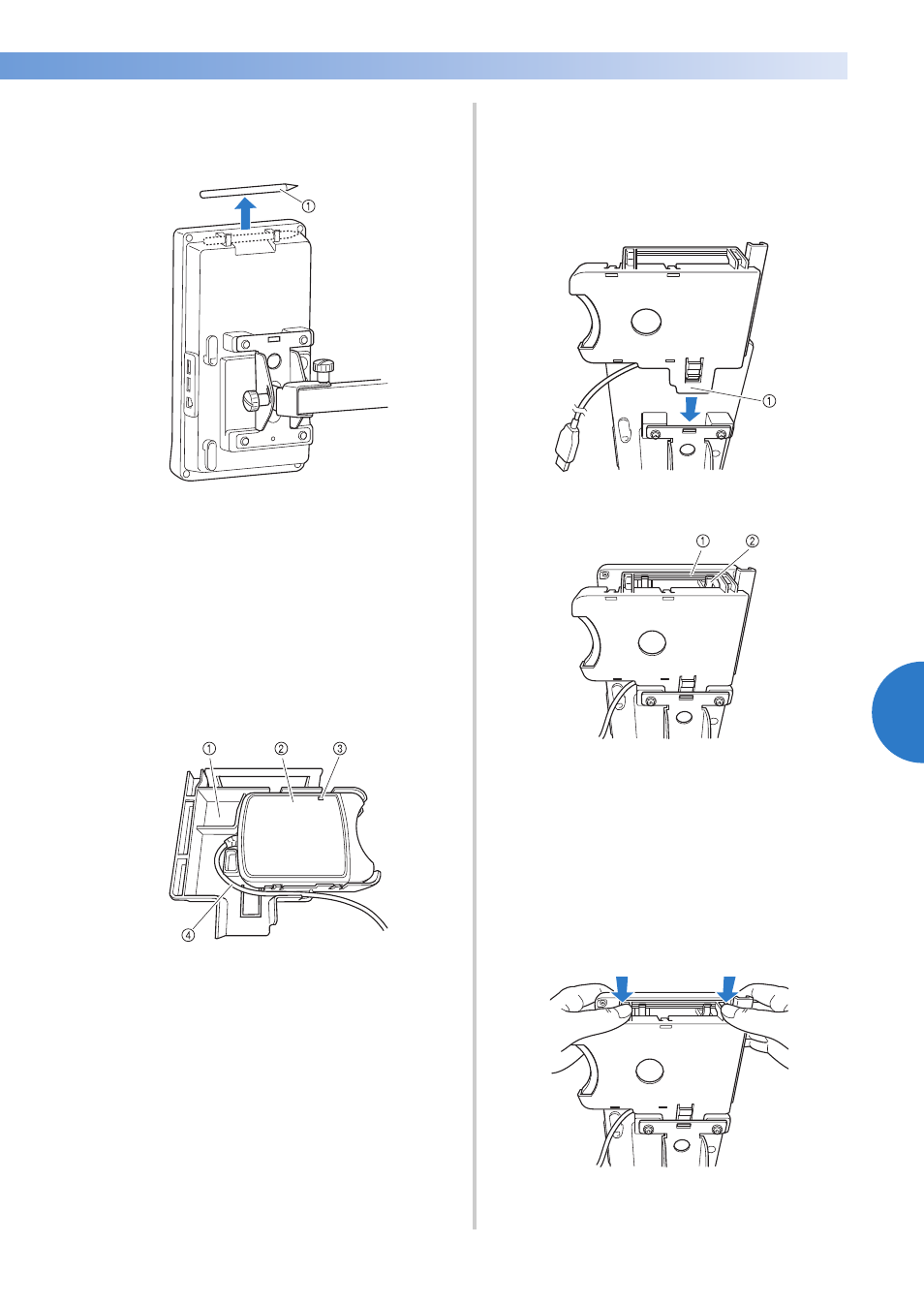 ①

①

① ②

① ② ③

④