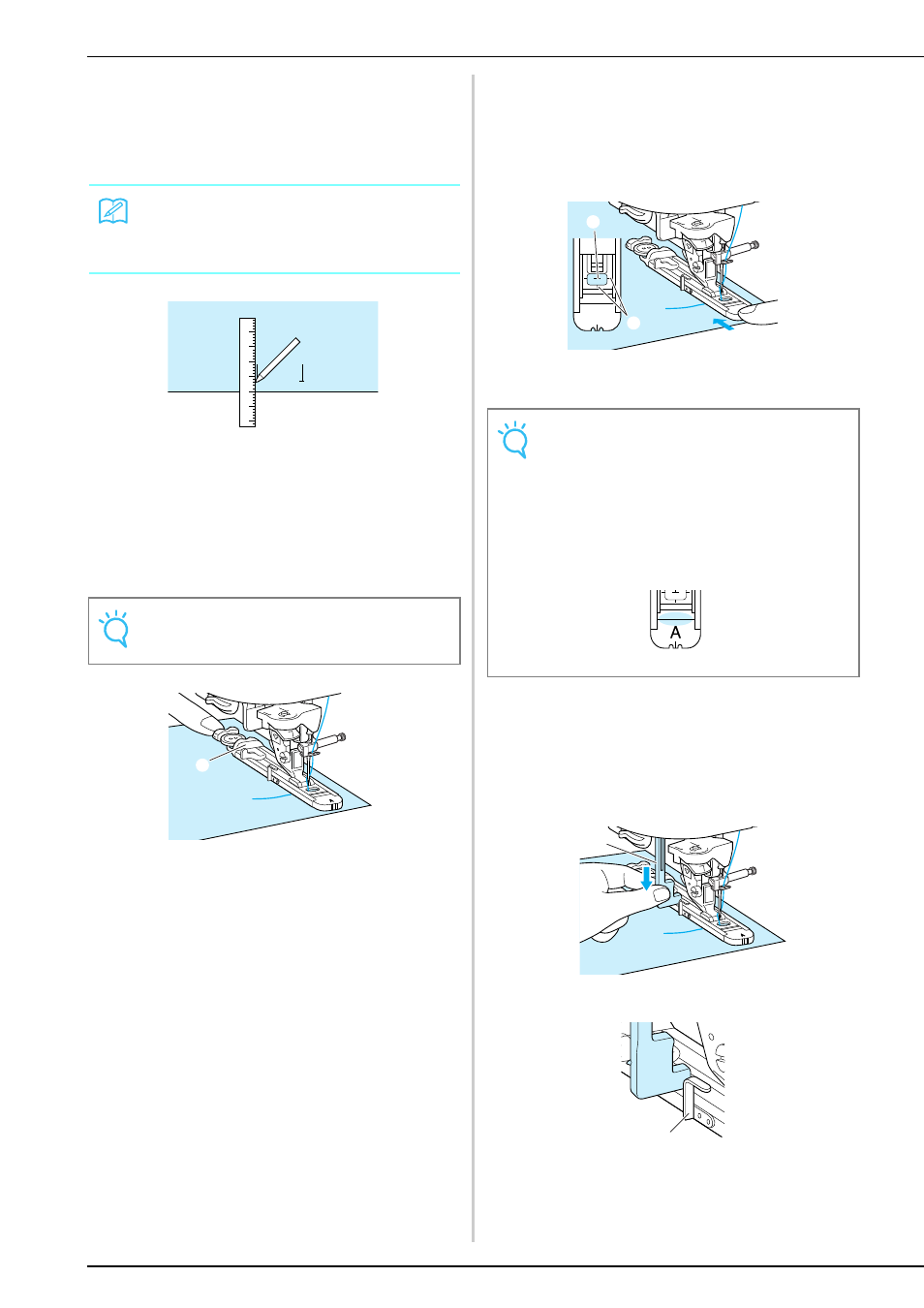 A