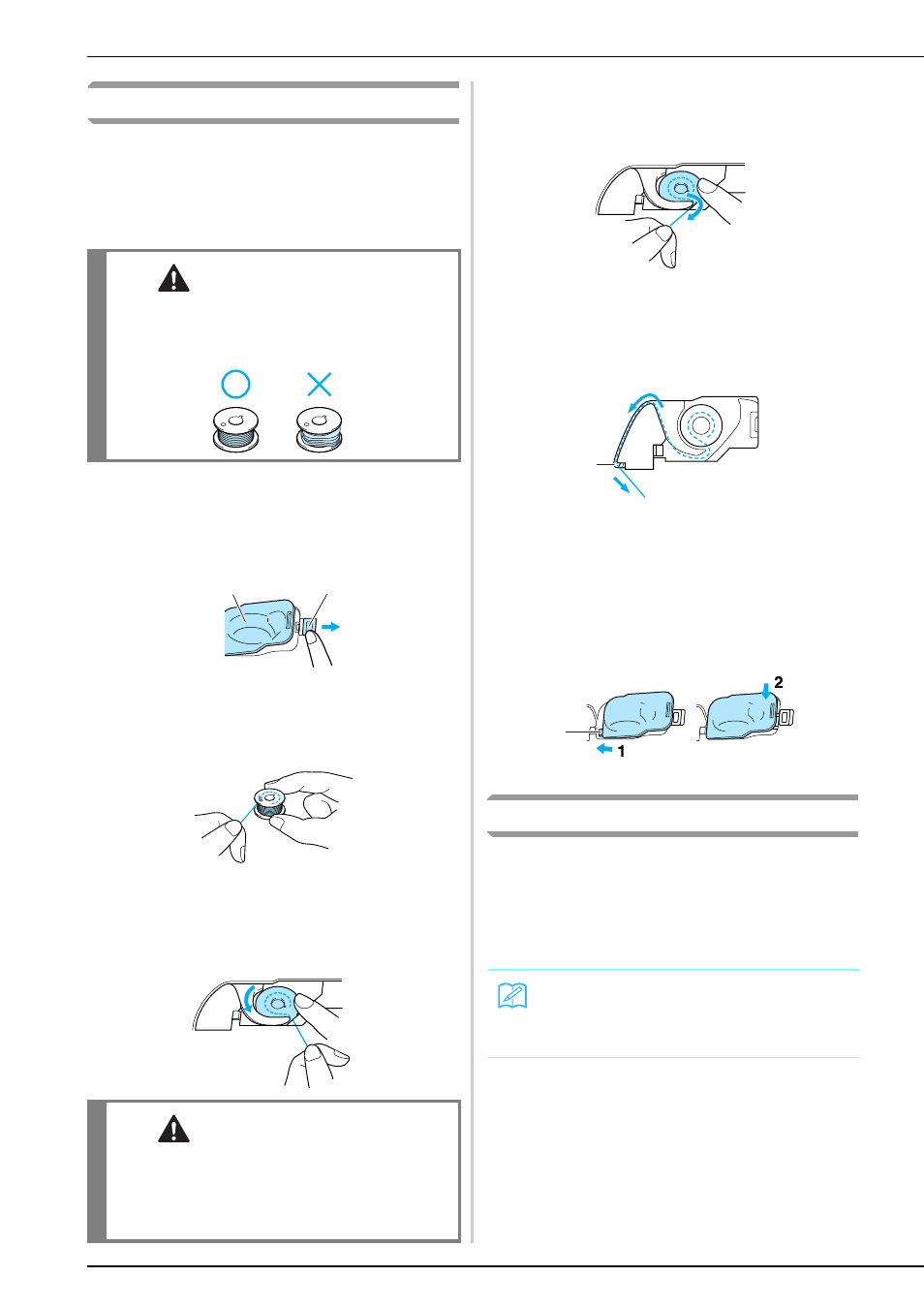 2

1