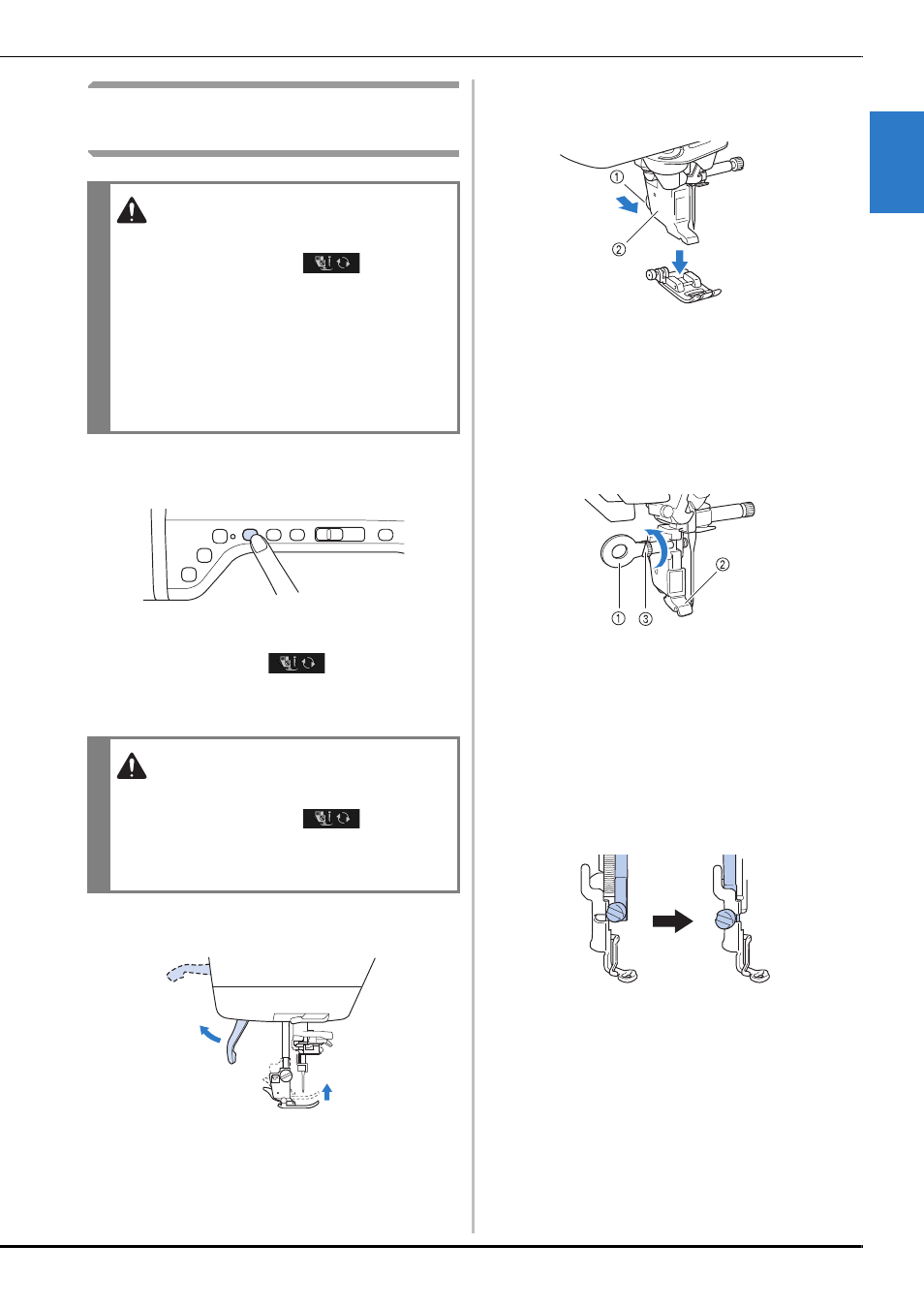 ①

②

①

③

②