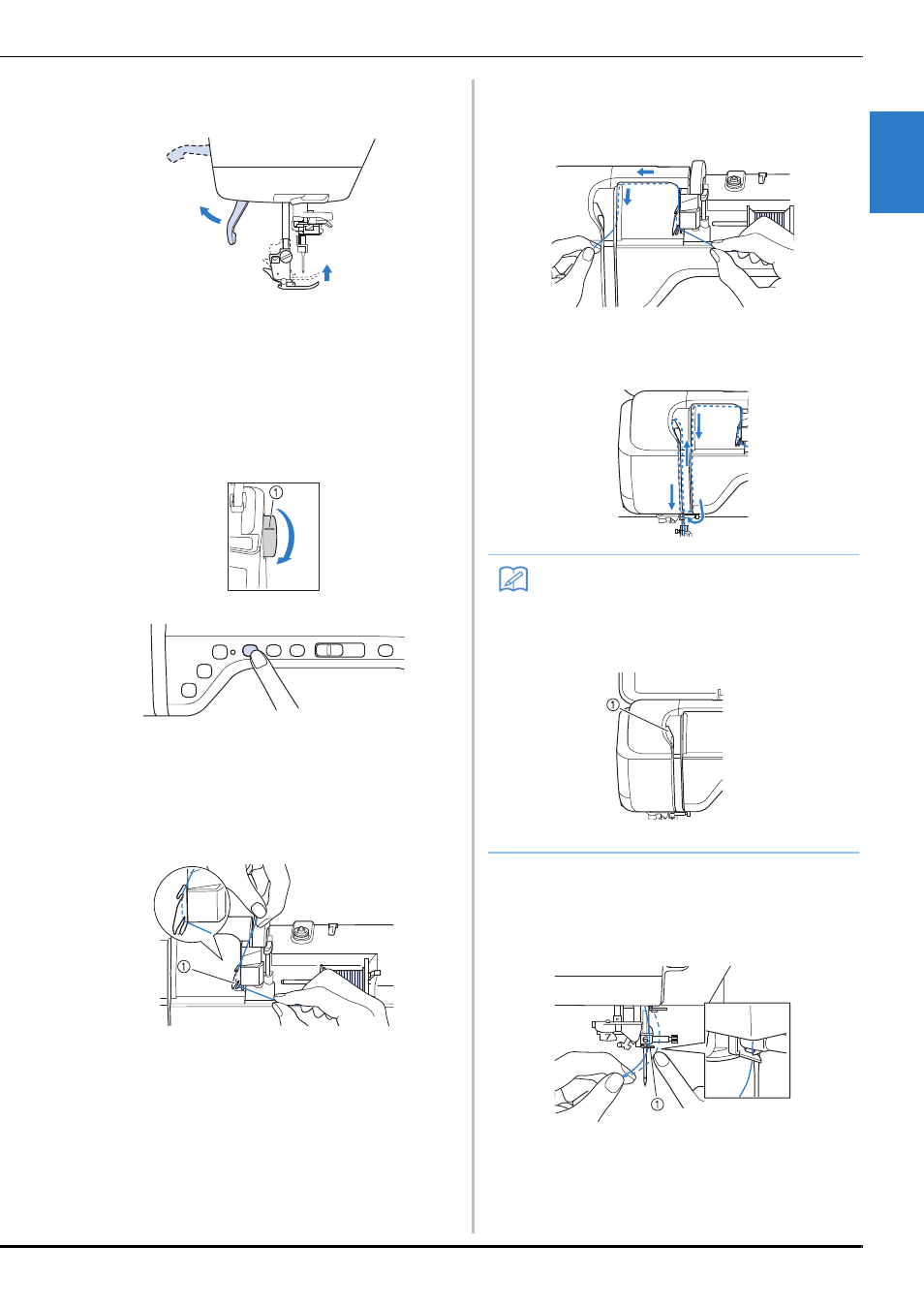 ①

①

①

①