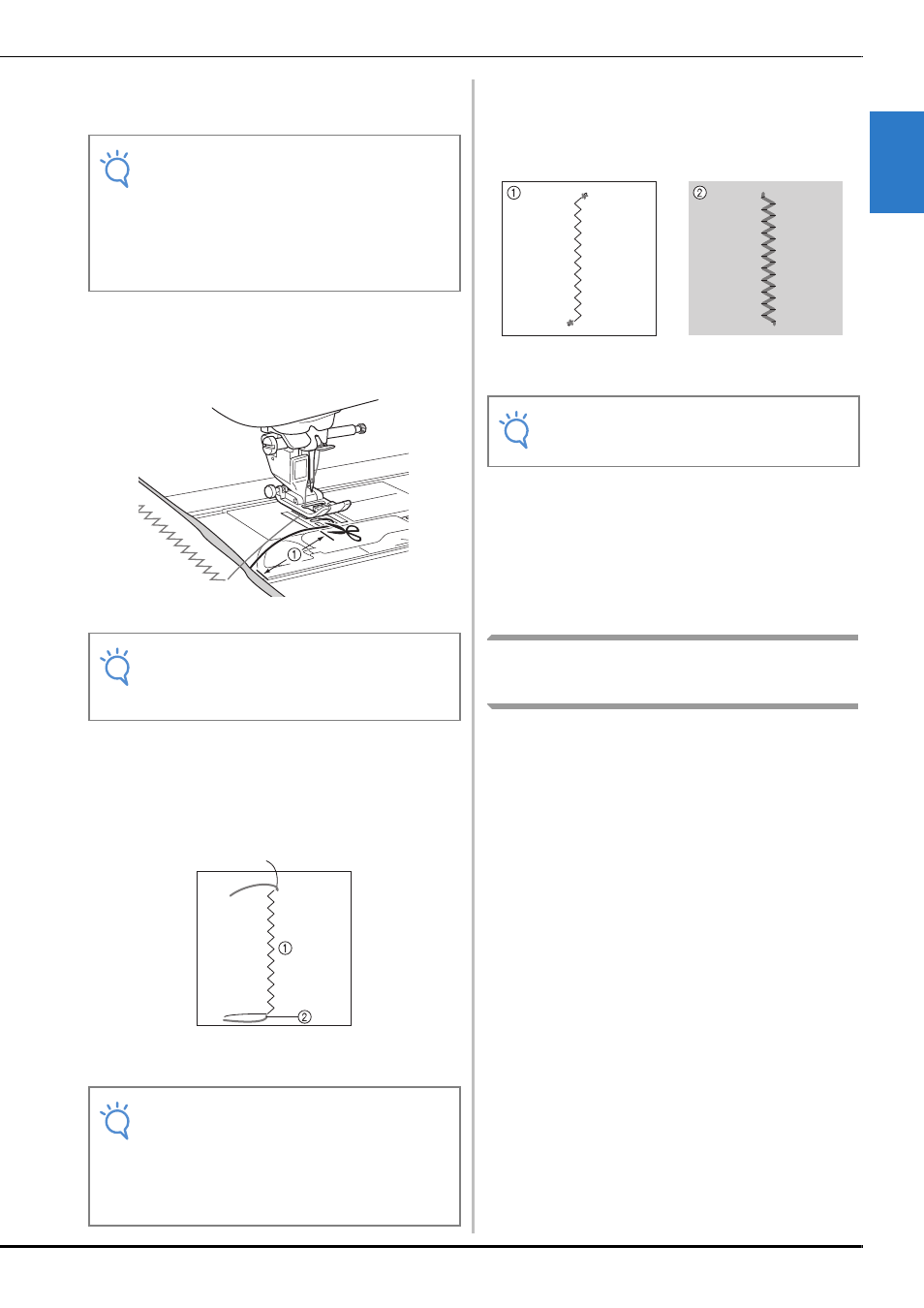 ①

②

①

①

②